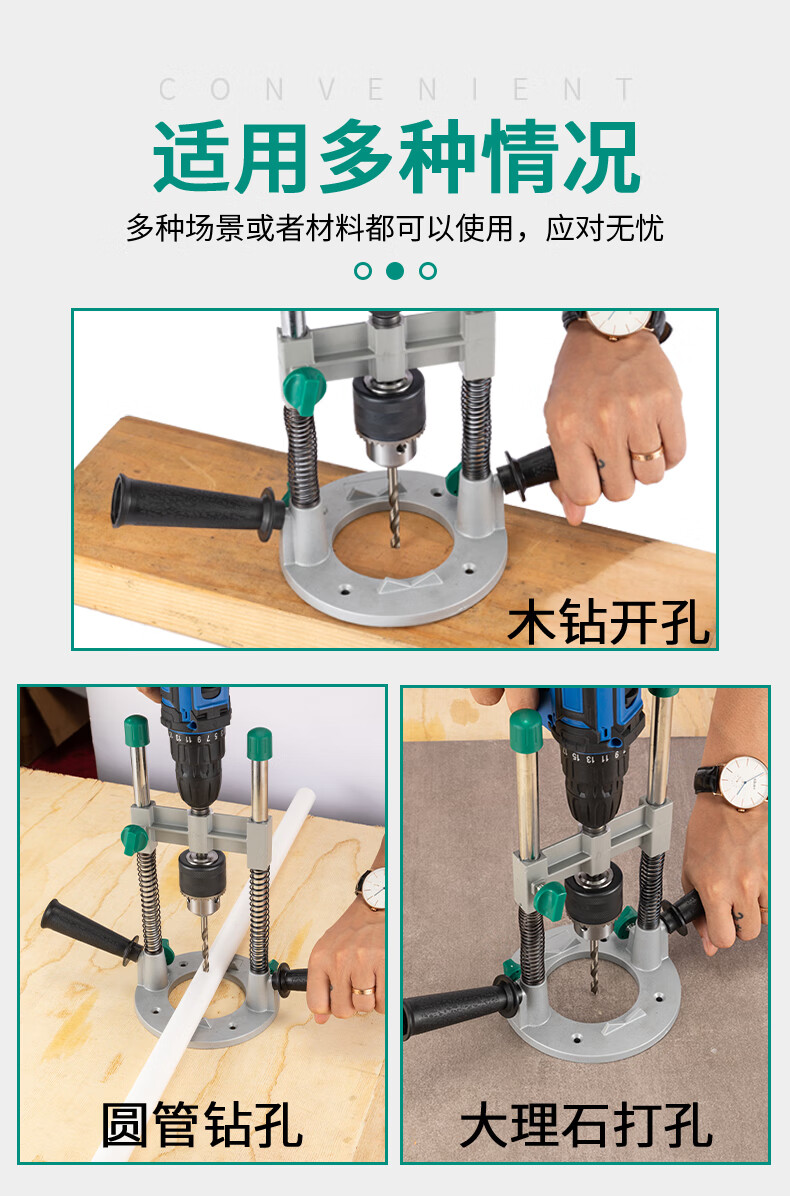 CONVENIENT

适用多种情况

多种场景或者材料都可以使用，应对无忧

木钻开孔

圆管钻孔

大理石打孔