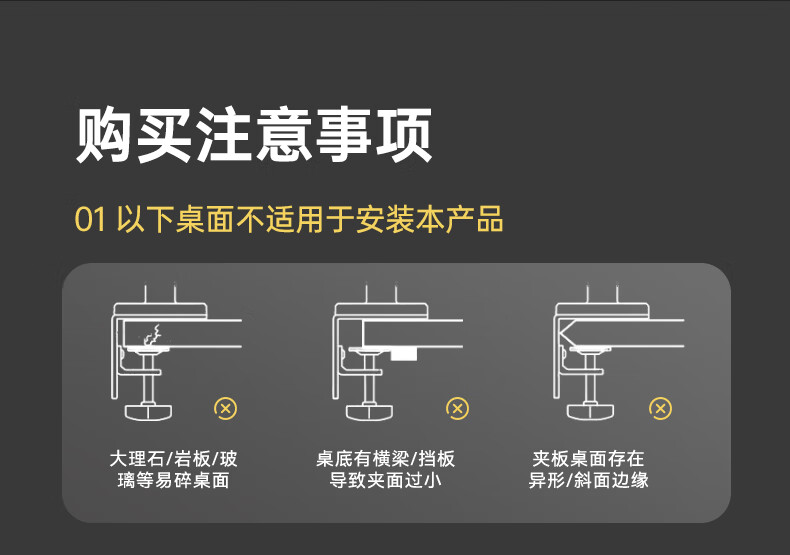 购买注意事项

01 以下桌面不适用于安装本产品

大理石/岩板/玻璃等易碎桌面

桌底有横梁/挡板导致夹面过小

夹板桌面存在异形/斜面边缘