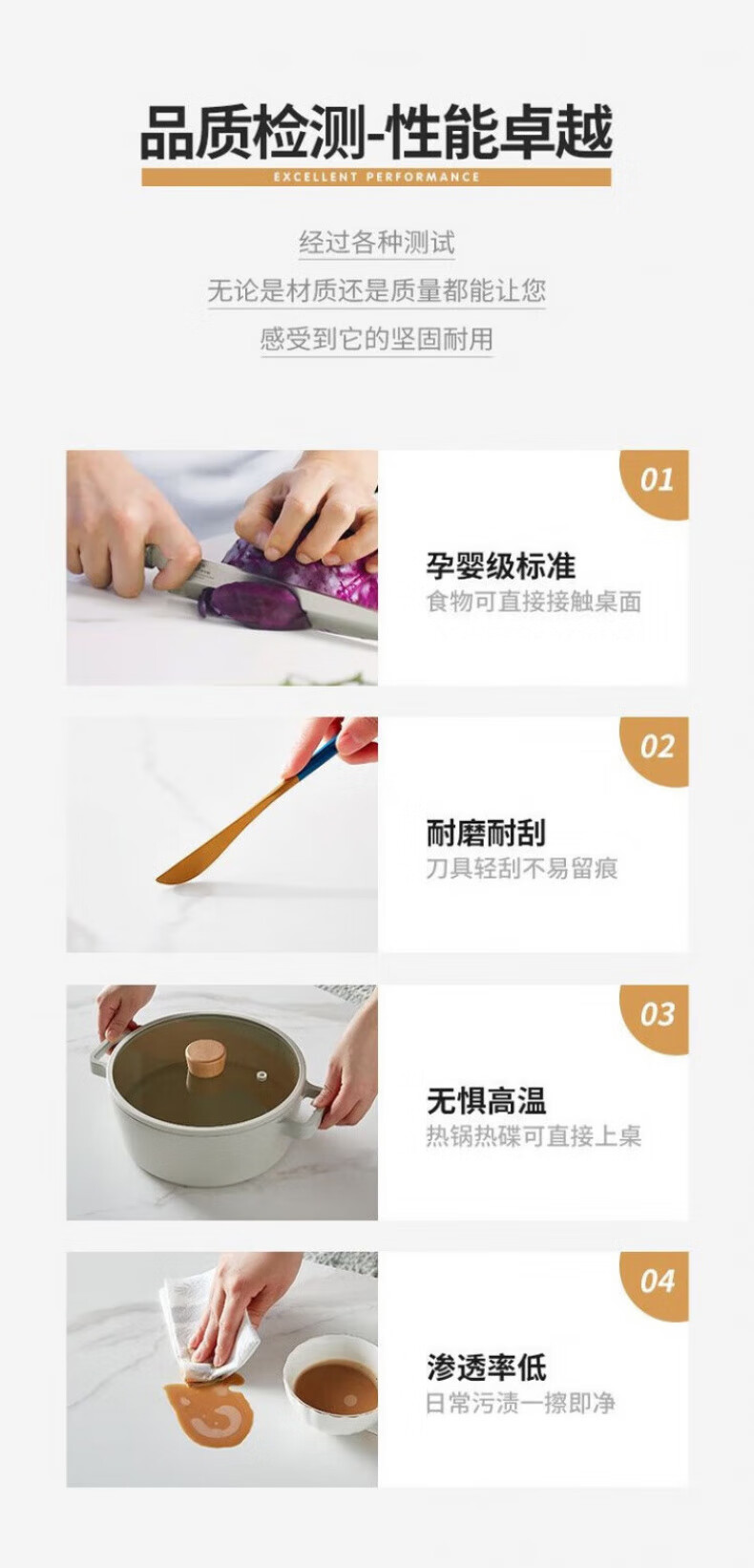 品质检测-性能卓越

EXCELLENT PERFORMANCE

经过各种测试
无论是材质还是质量都能让您
感受到它的坚固耐用

01

孕婴级标准
食物可直接接触桌面

02

耐磨耐刮
刀具轻刮不易留痕

03

无惧高温
热锅热碟可直接上桌

04

渗透率低
日常污渍一擦即净