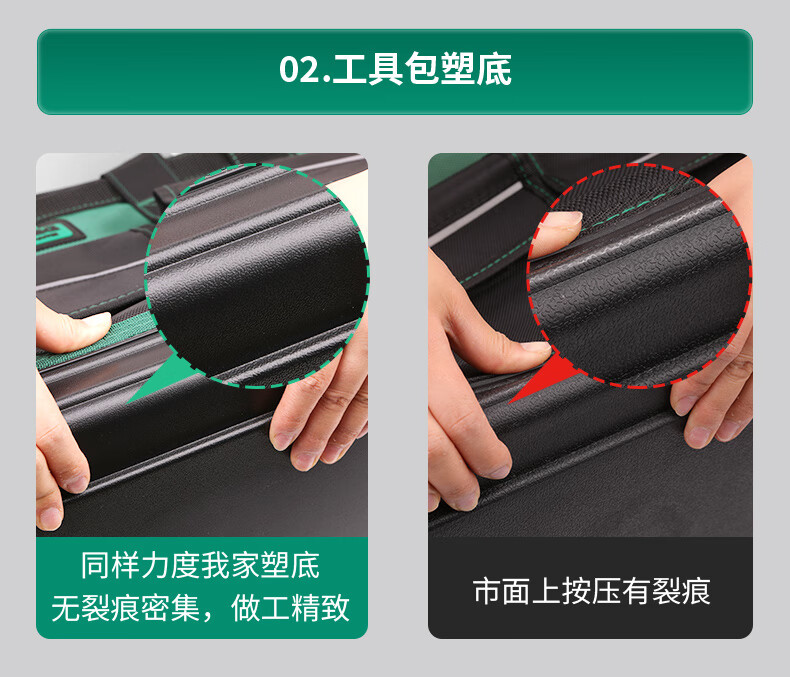 02.工具包塑底

同样力度我家塑底
无裂痕密集，做工精致

市面上按压有裂痕