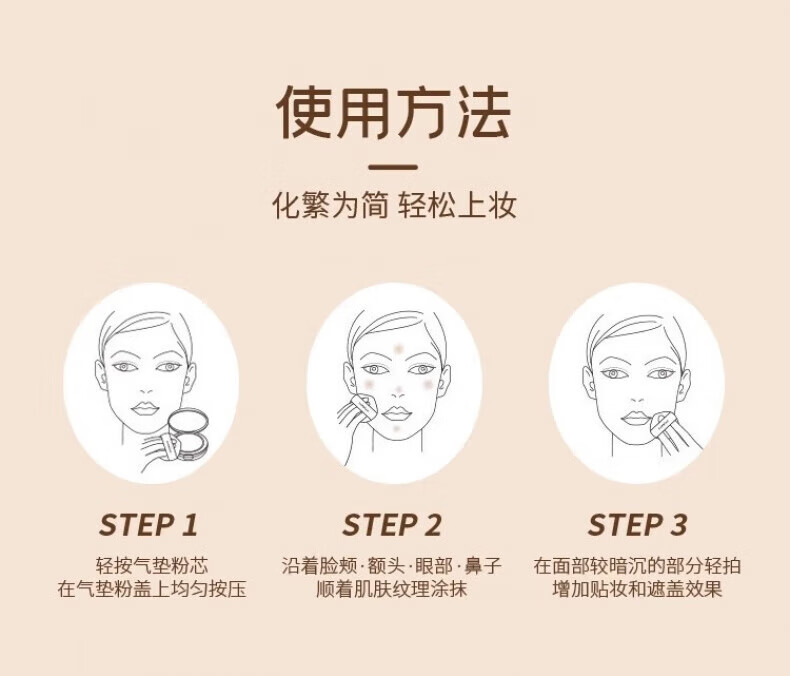 使用方法

化繁为简 轻松上妆

STEP 1

轻按气垫粉芯
在气垫粉盖上均匀按压

STEP 2

沿着脸颊·额头·眼部·鼻子
顺着肌肤纹理涂抹

STEP 3

在面部较暗沉的部分轻拍
增加贴妆和遮盖效果