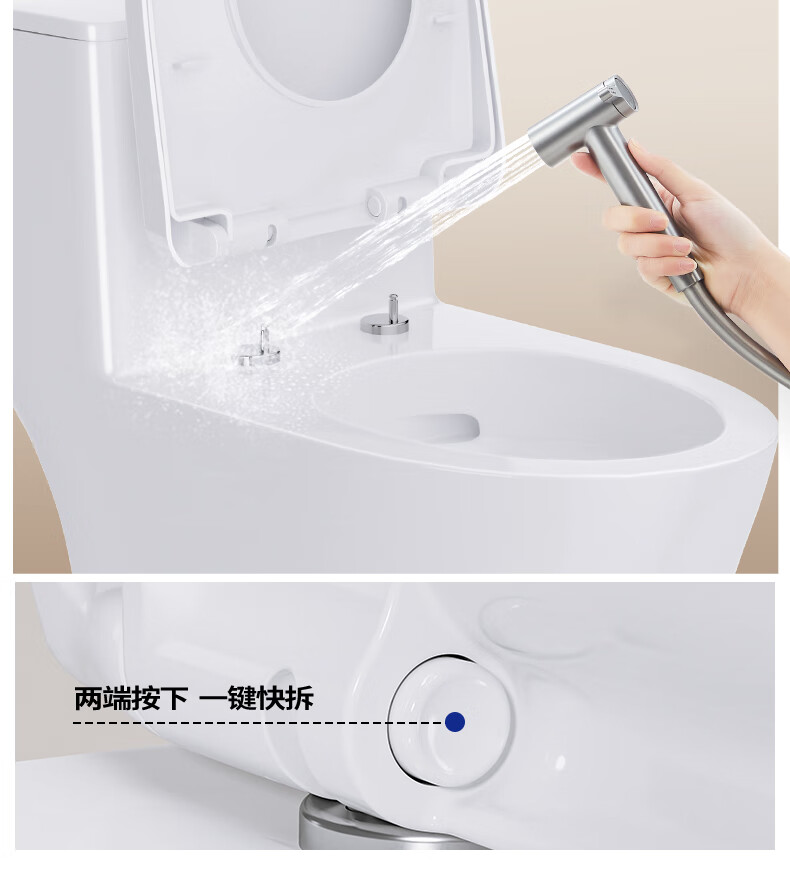 两端按下 一键快拆