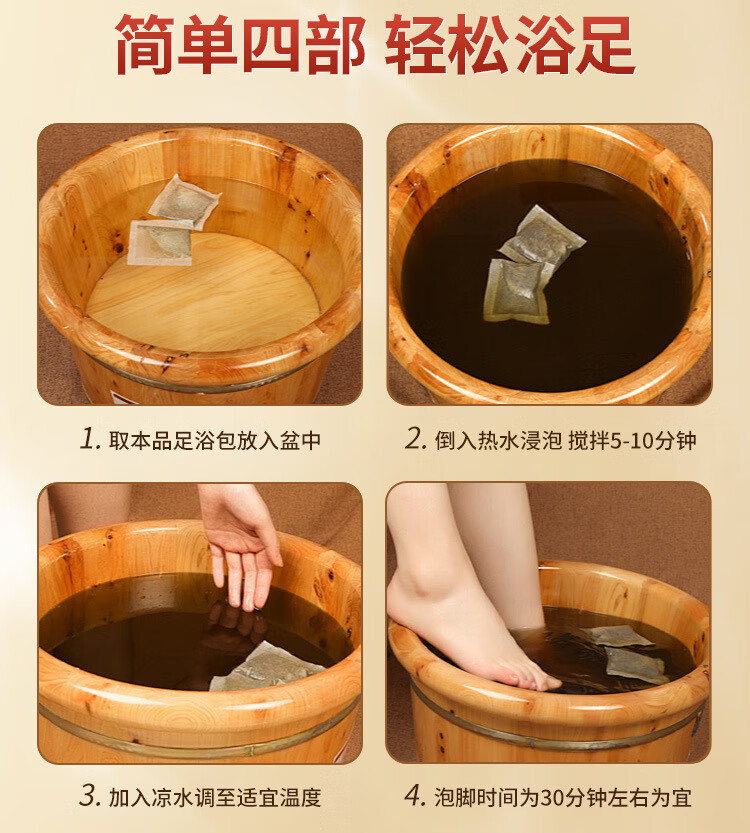 简单四部 轻松浴足

1. 取本品足浴包放入盆中

2. 倒入热水浸泡 搅拌5-10分钟

3. 加入凉水调至适宜温度

4. 泡脚时间为30分钟左右为宜