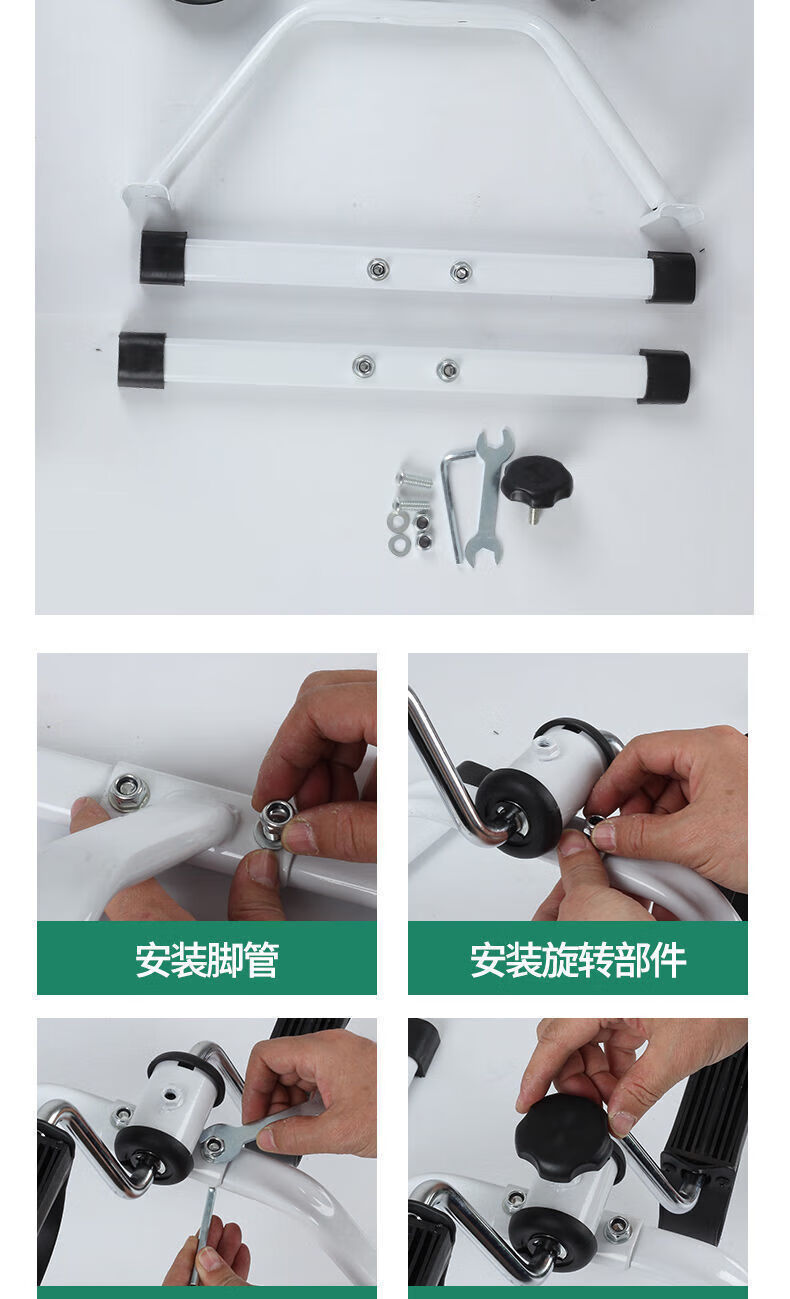 安装脚管

安装旋转部件