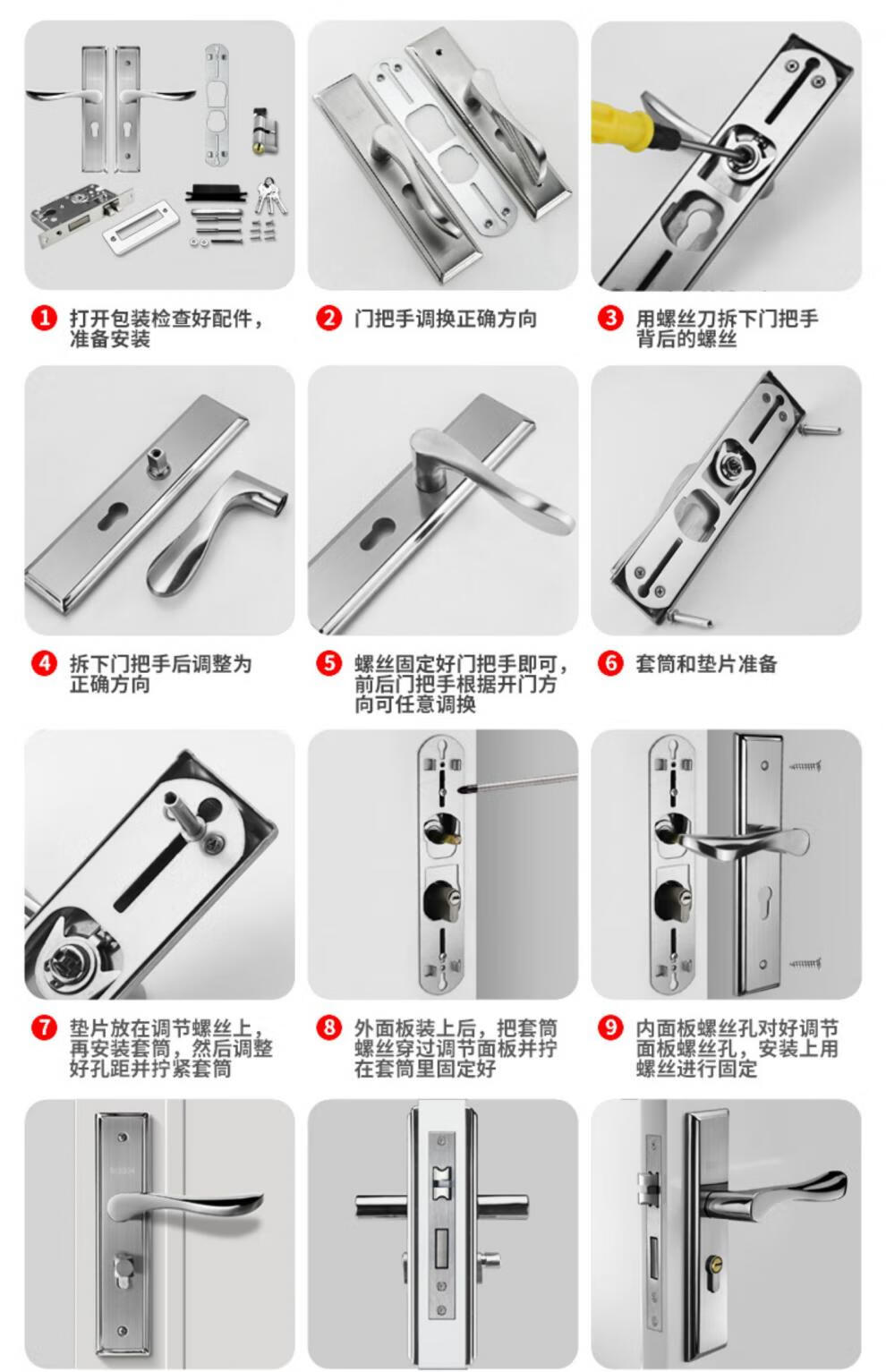 1 打开包装检查好配件，准备安装

2 门把手调换正确方向

3 用螺丝刀拆下门把手背后的螺丝

4 拆下门把手后调整为正确方向

5 螺丝固定好门把手即可，前后门把手根据开门方向可任意调换

6 套筒和垫片准备

7 垫片放在调节螺丝上，再安装套筒，然后调整好孔距并拧紧套筒

8 外面板装上后，把套筒螺丝穿过调节面板并拧在套筒里固定好

9 内面板螺丝孔对好调节面板螺丝孔，安装上用螺丝进行固定