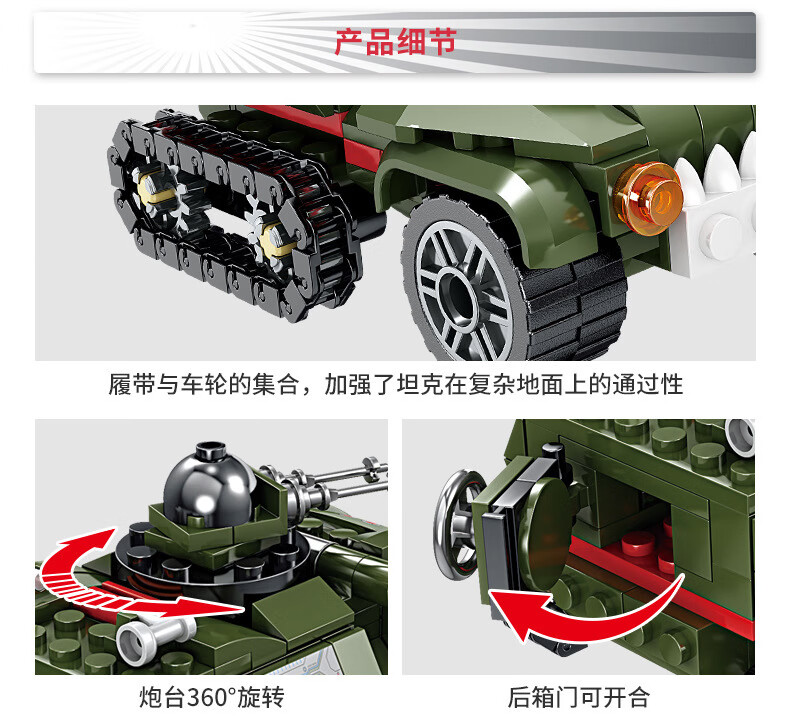 产品细节

履带与车轮的集合，加强了坦克在复杂地面上的通过性

炮台360°旋转

后箱门可开合