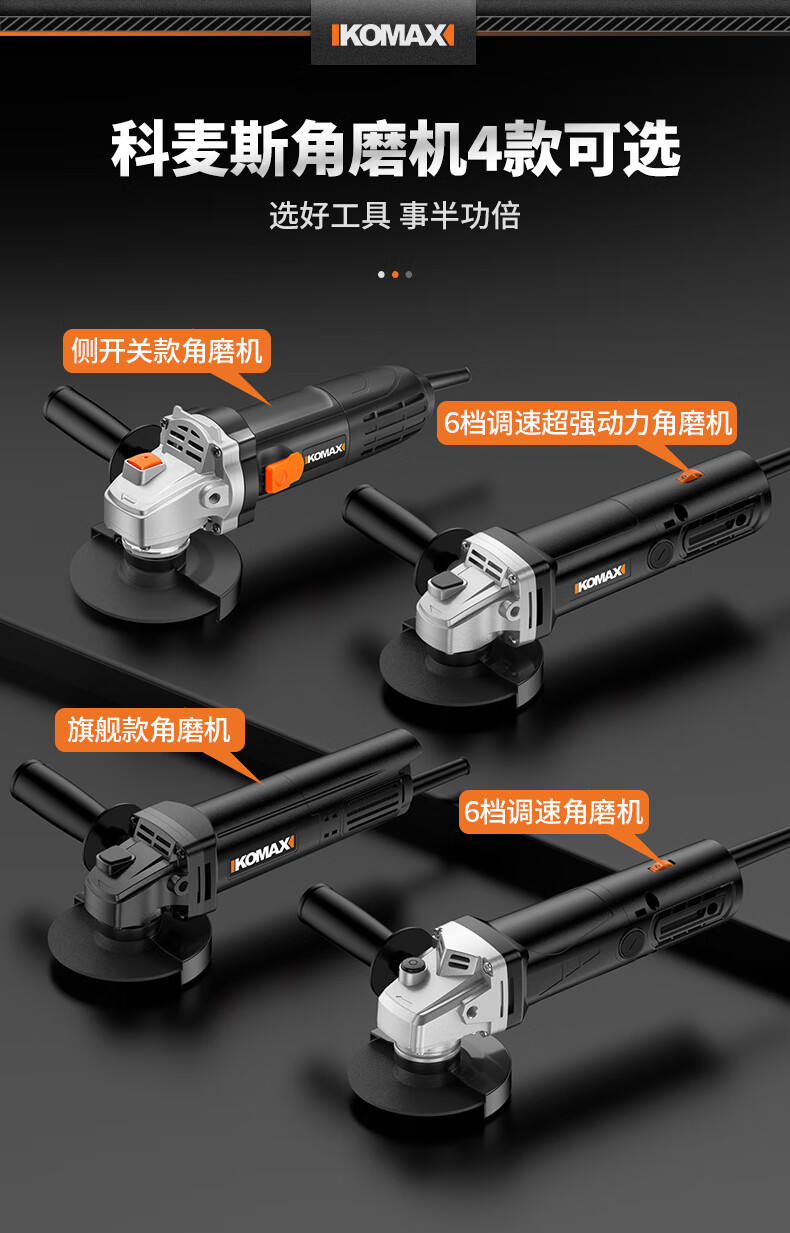 KOMAX

科麦斯角磨机4款可选

选好工具 事半功倍

侧开关款角磨机

KOMAX

6档调速超强动力角磨机

KOMAX

旗舰款角磨机

KOMAX

6档调速角磨机