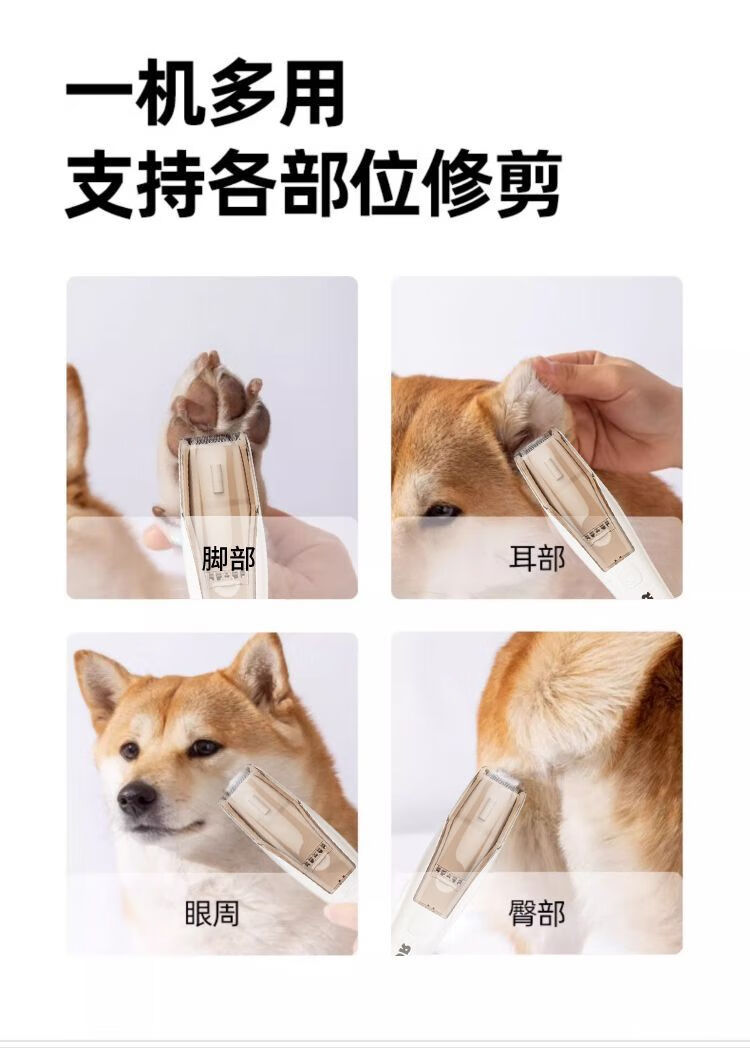 一机多用
支持各部位修剪

脚部

耳部

眼周

臀部