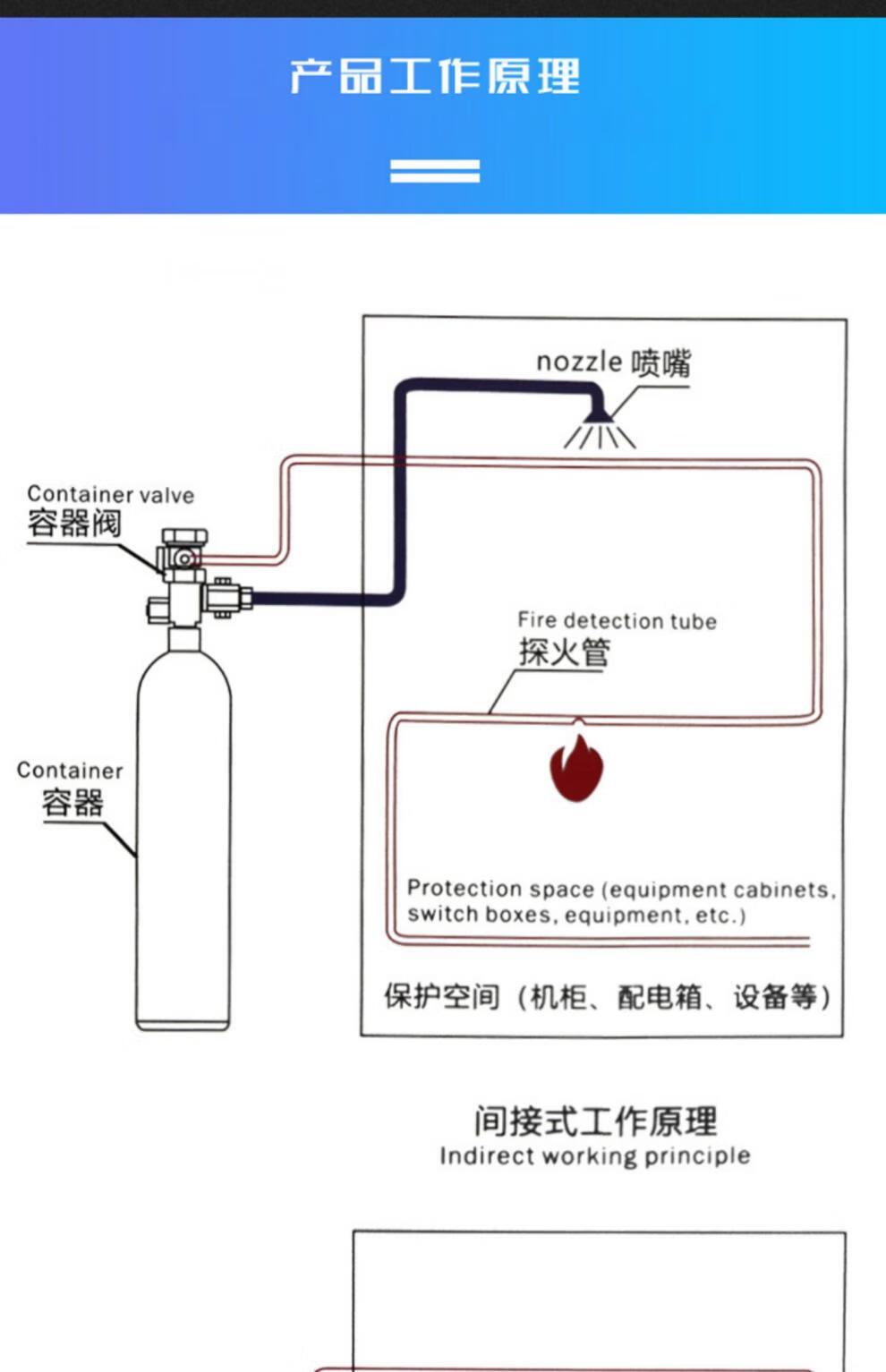 产品工作原理

nozzle 喷嘴

Container valve
容器阀

Fire detection tube
探火管

Container
容器

Protection space (equipment cabinets, switch boxes, equipment, etc.)

保护空间（机柜、配电箱、设备等）

间接式工作原理
Indirect working principle