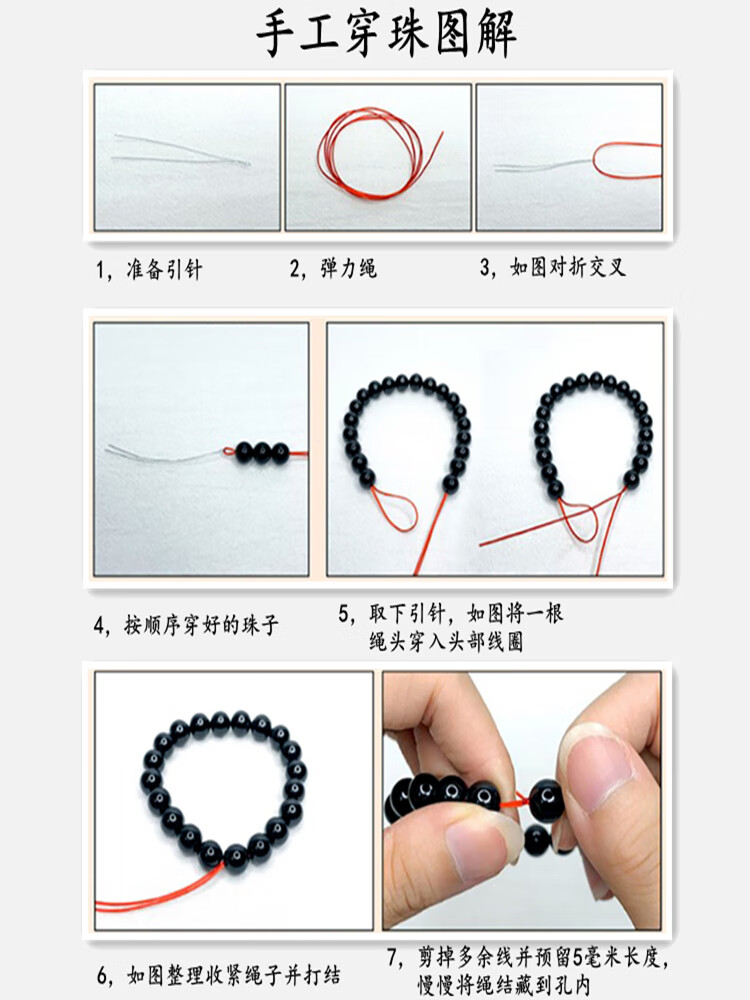 手工穿珠图解

1，准备引针

2，弹力绳

3，如图对折交叉

4，按顺序穿好的珠子

5，取下引针，如图将一根绳头穿入头部线圈

6，如图整理收紧绳子并打结

7，剪掉多余线并预留5毫米长度，慢慢将绳结藏到孔内