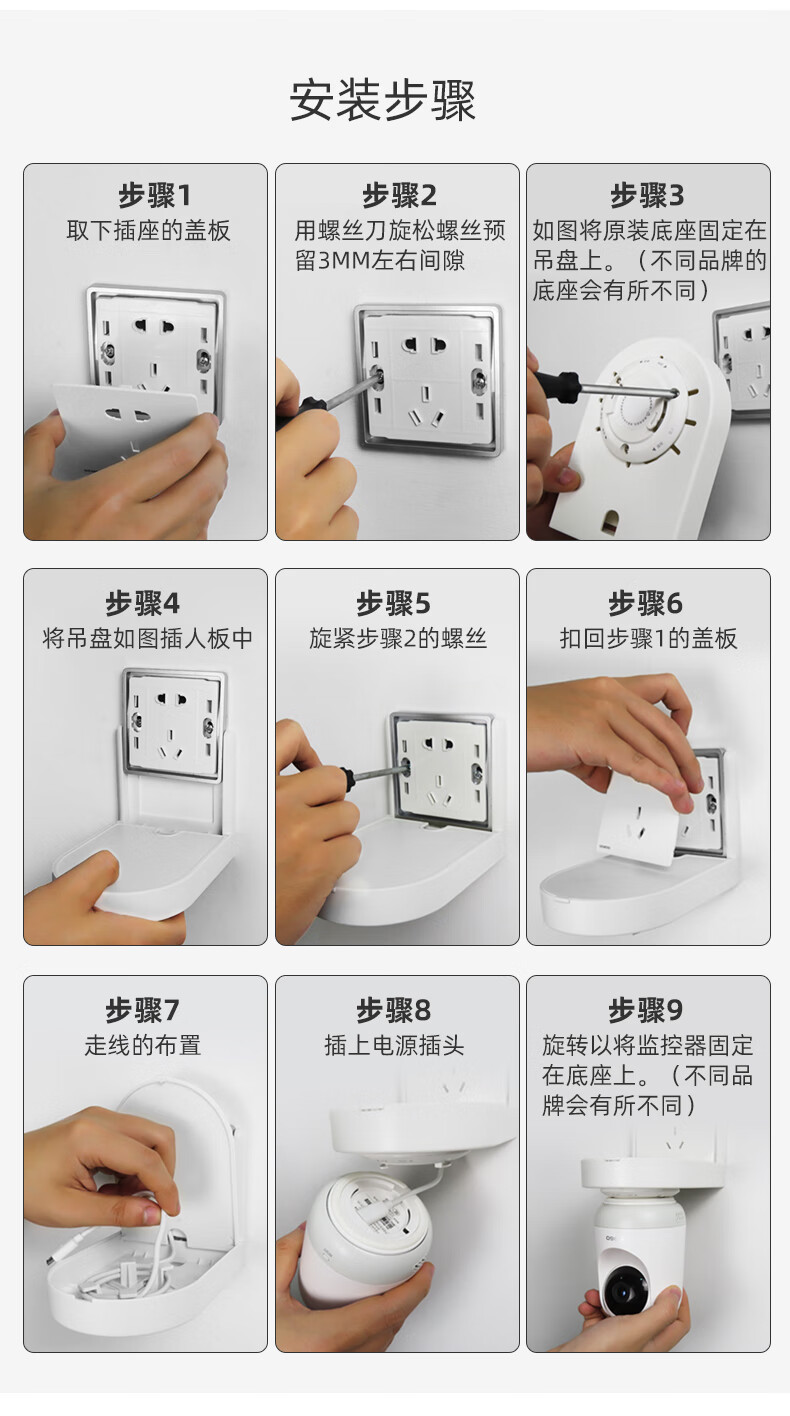 安装步骤

步骤1
取下插座的盖板

步骤2
用螺丝刀旋松螺丝预留3MM左右间隙

步骤3
如图将原装底座固定在吊盘上。（不同品牌的底座会有所不同）

步骤4
将吊盘如图插人板中

步骤5
旋紧步骤2的螺丝

步骤6
扣回步骤1的盖板

步骤7
走线的布置

步骤8
插上电源插头

步骤9
旋转以将监控器固定在底座上。（不同品牌会有所不同）