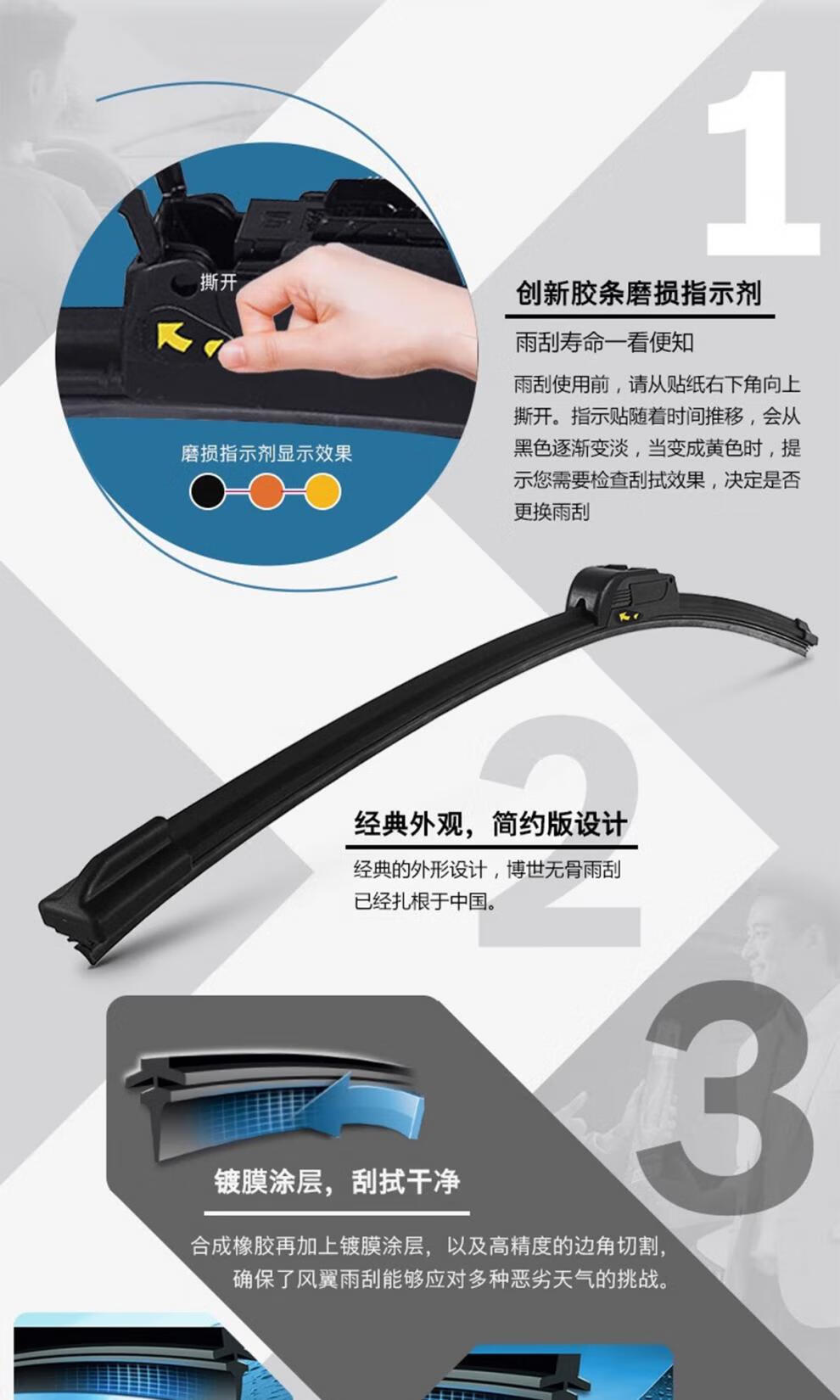 1

撕开

磨损指示剂显示效果

创新胶条磨损指示剂

雨刮寿命一看便知

雨刮使用前，请从贴纸右下角向上撕开。指示贴随着时间推移，会从黑色逐渐变淡，当变成黄色时，提示您需要检查刮拭效果，决定是否更换雨刮

2

经典外观，简约版设计

经典的外形设计，博世无骨雨刮已经扎根于中国。

3

镀膜涂层，刮拭干净

合成橡胶再加上镀膜涂层，以及高精度的边角切割，确保了风翼雨刮能够应对多种恶劣天气的挑战。