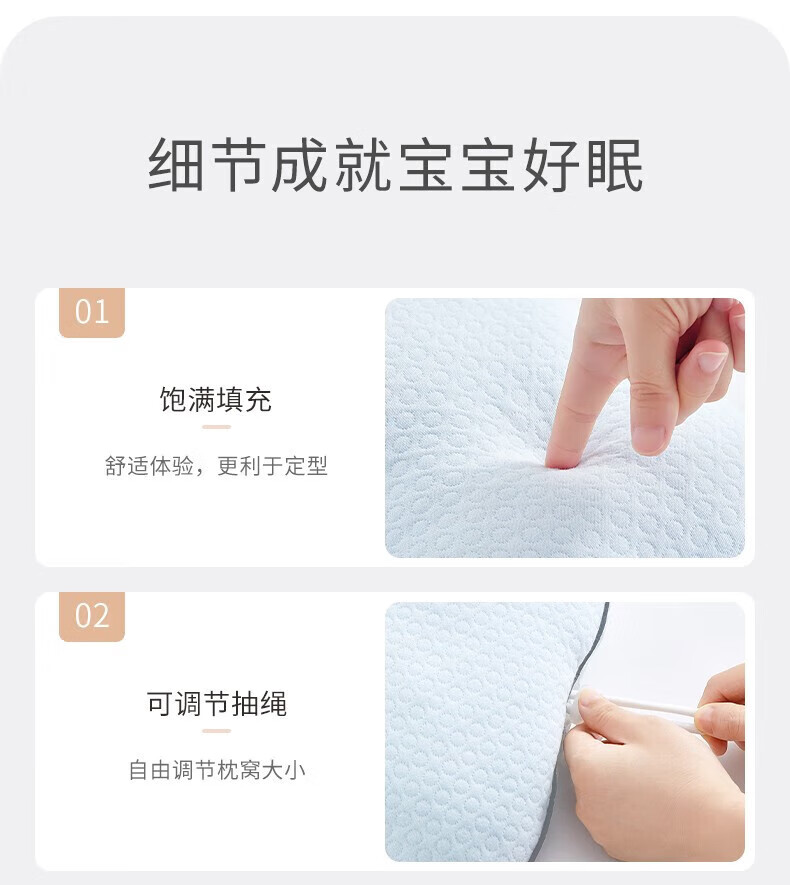 细节成就宝宝好眠

01

饱满填充

舒适体验，更利于定型

02

可调节抽绳

自由调节枕窝大小