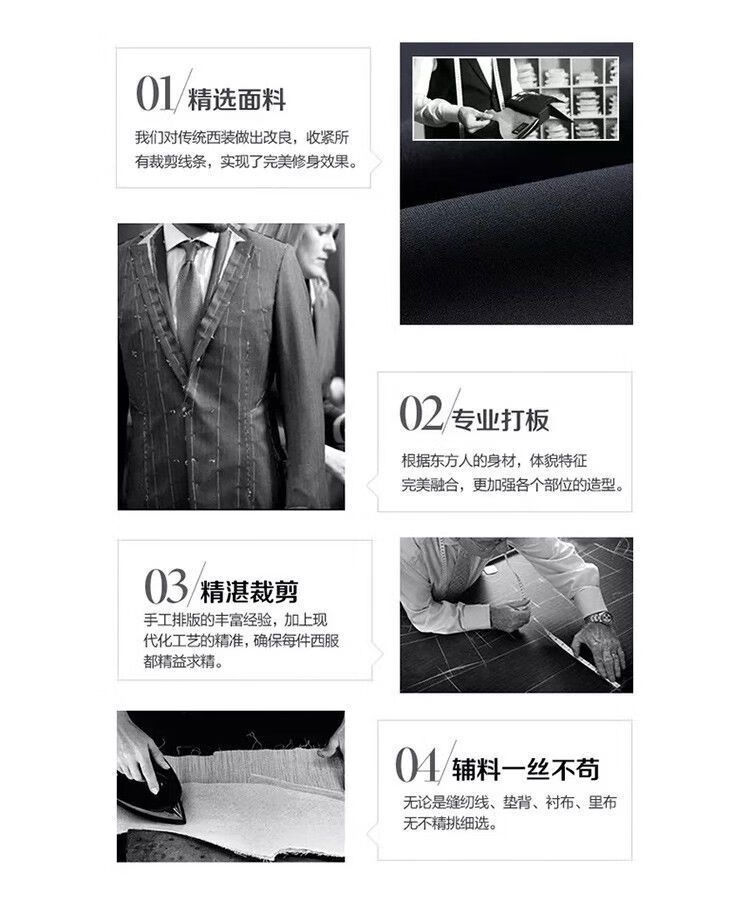 01/精选面料

我们对传统西装做出改良，收紧所有裁剪线条，实现了完美修身效果。

02/专业打板

根据东方人的身材，体貌特征完美融合，更加强各个部位的造型。

03/精湛裁剪

手工排版的丰富经验，加上现代化工艺的精准，确保每件西服都精益求精。

04/辅料一丝不苟

无论是缝纫线、垫背、衬布、里布无不精挑细选。