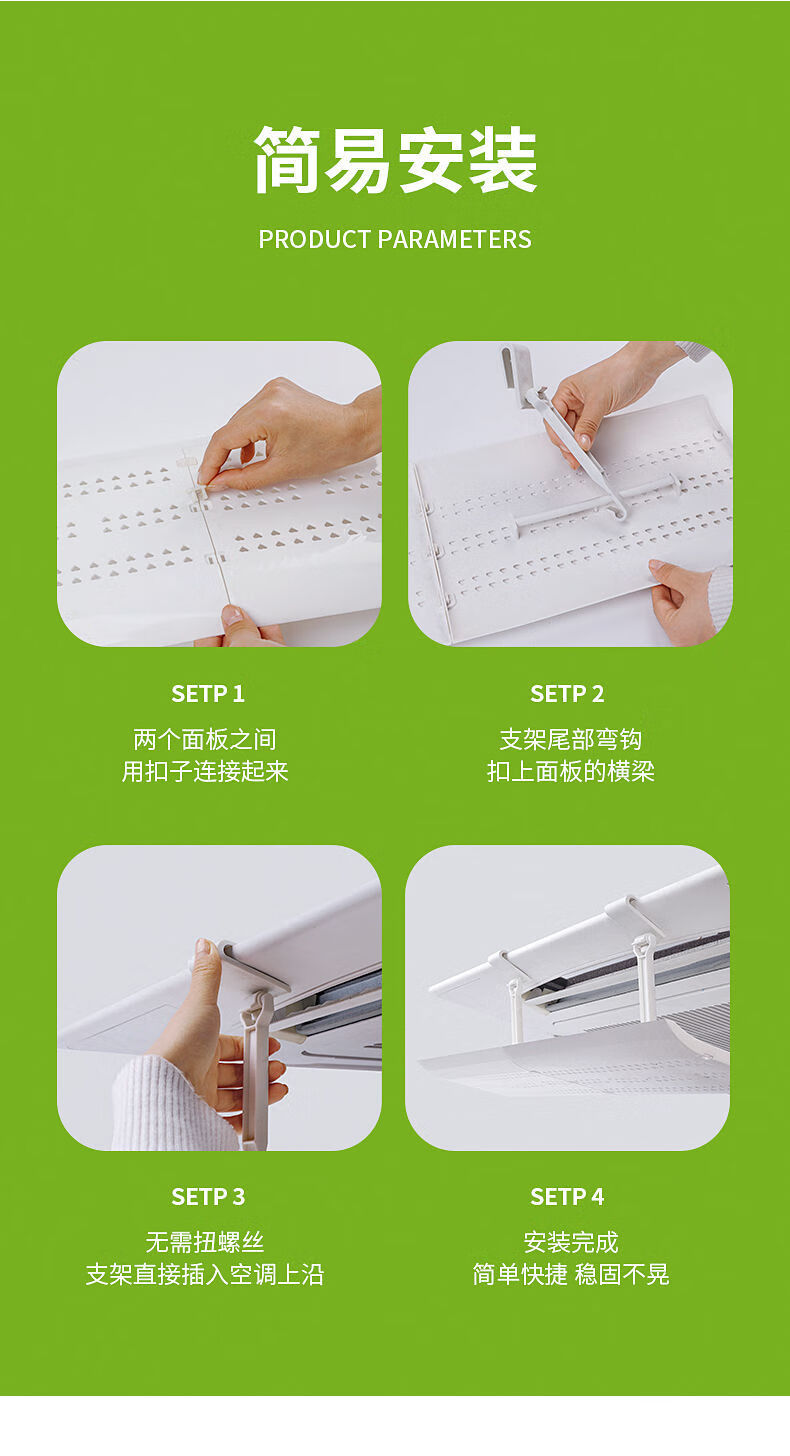 简易安装

PRODUCT PARAMETERS

SETP 1

两个面板之间
用扣子连接起来

SETP 2

支架尾部弯钩
扣上面板的横梁

SETP 3

无需扭螺丝
支架直接插入空调上沿

SETP 4

安装完成
简单快捷 稳固不晃