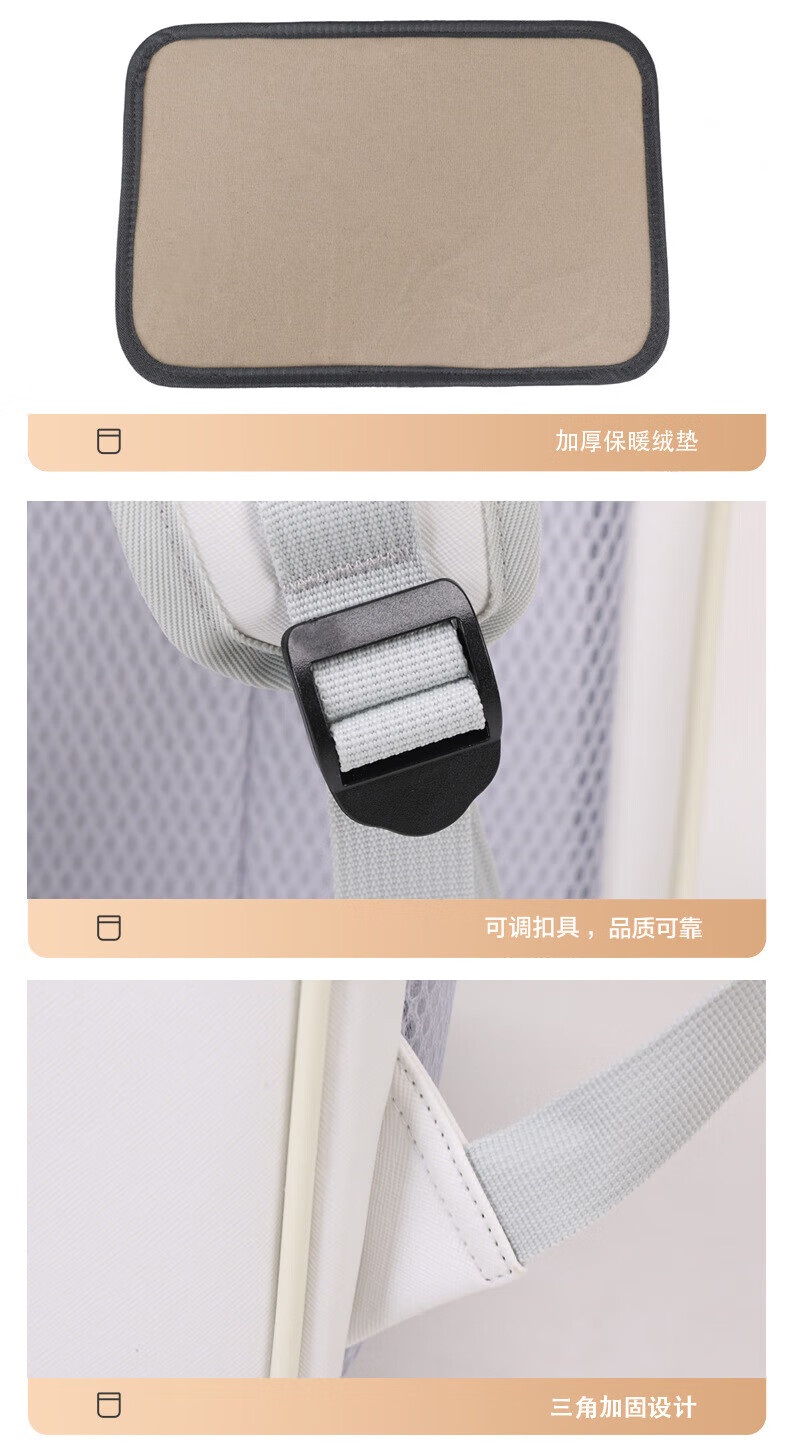 加厚保暖绒垫

可调扣具，品质可靠

三角加固设计