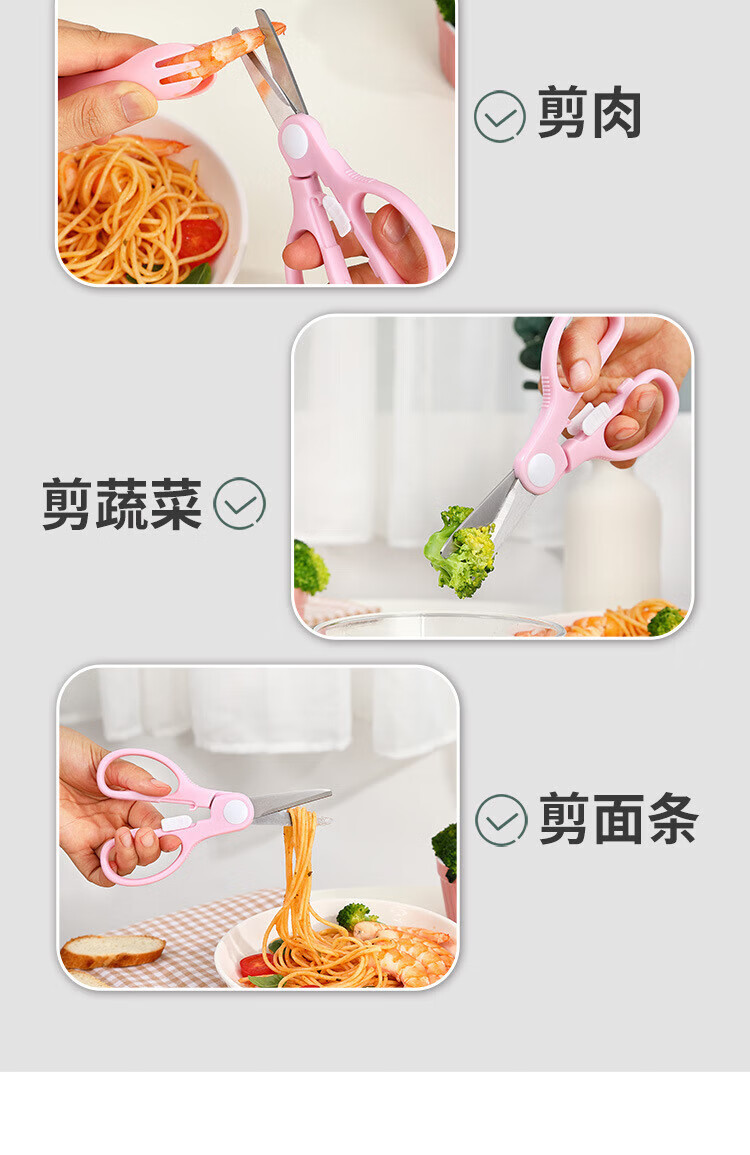 剪肉

剪蔬菜

剪面条