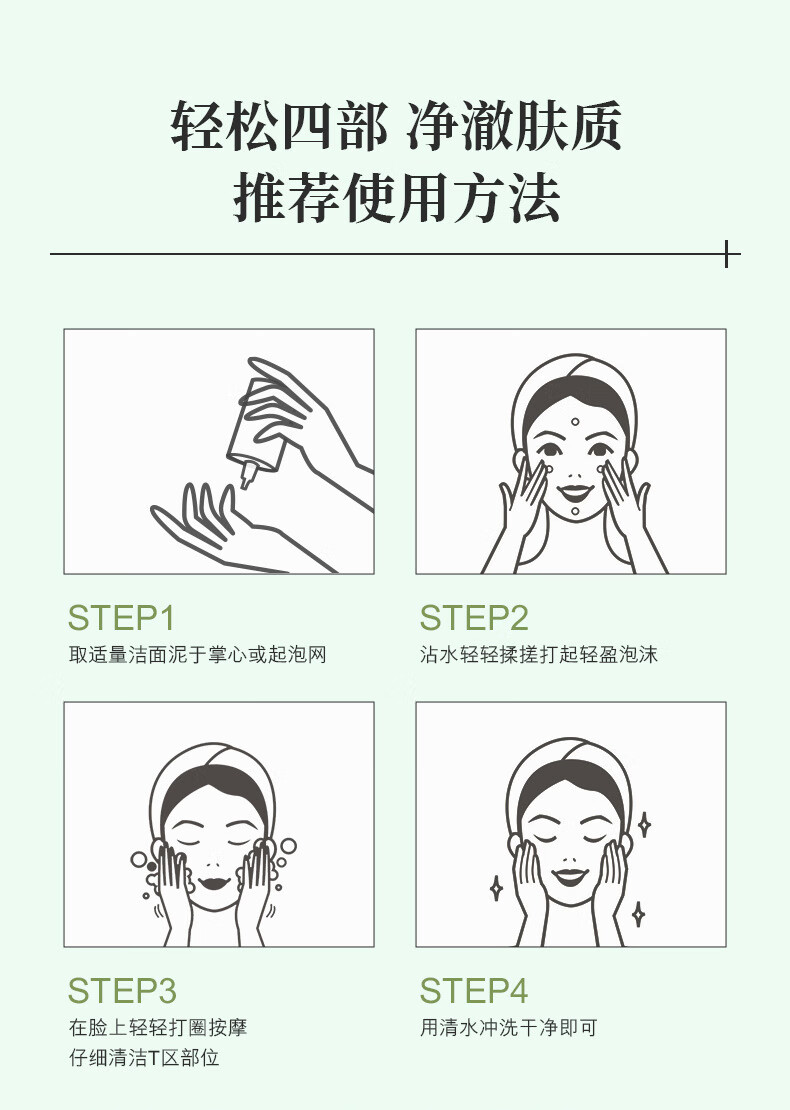 轻松四部 净澈肤质
推荐使用方法

STEP1
取适量洁面泥于掌心或起泡网

STEP2
沾水轻轻揉搓打起轻盈泡沫

STEP3
在脸上轻轻打圈按摩
仔细清洁T区部位

STEP4
用清水冲洗干净即可