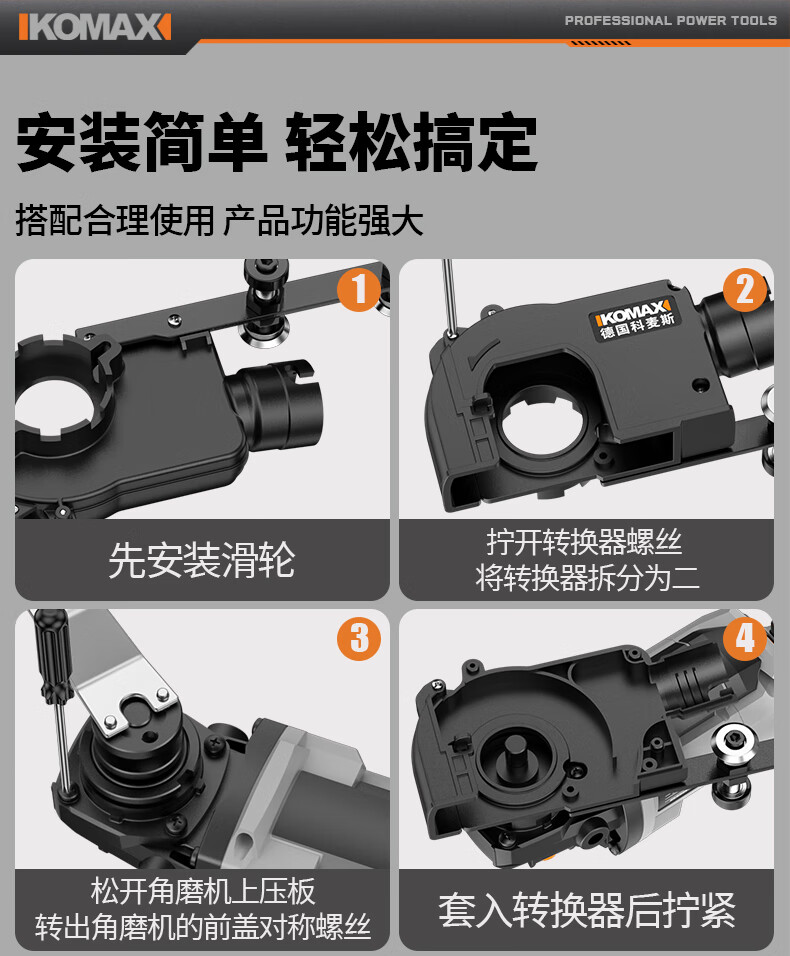 KOMAX

PROFESSIONAL POWER TOOLS

安装简单 轻松搞定

搭配合理使用 产品功能强大

1

先安装滑轮

2

KOMAX
德国科麦斯

拧开转换器螺丝
将转换器拆分为二

3

松开角磨机上压板
转出角磨机的前盖对称螺丝

4

套入转换器后拧紧