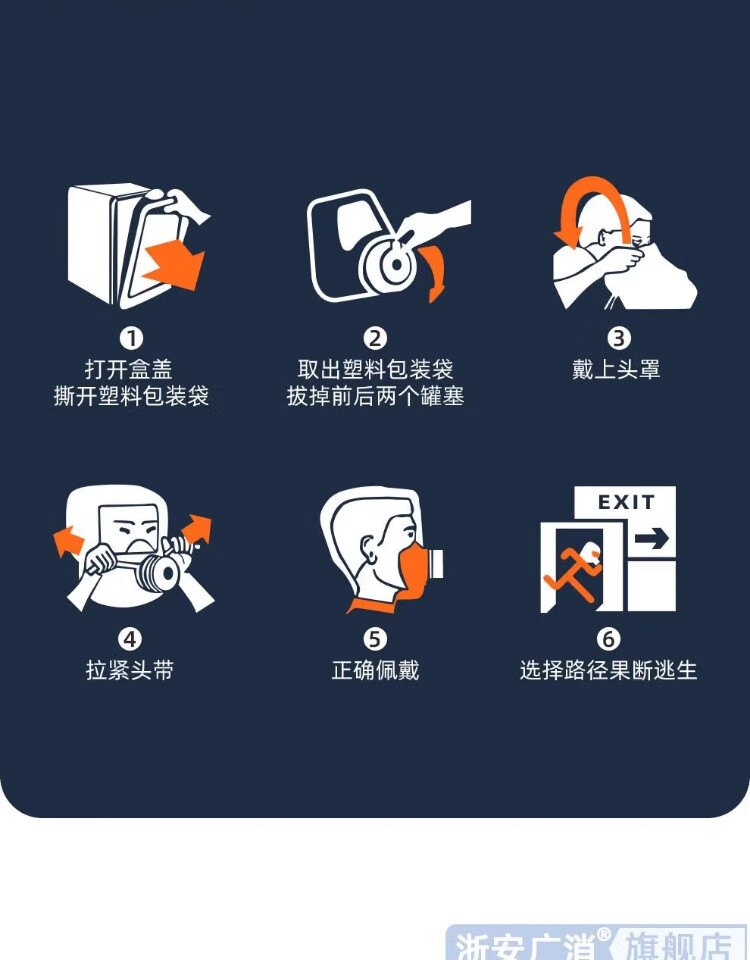 1
打开盒盖
撕开塑料包装袋

2
取出塑料包装袋
拔掉前后两个罐塞

3
戴上头罩

4
拉紧头带

5
正确佩戴

EXIT

6
选择路径果断逃生

浙安广消® 旗舰店