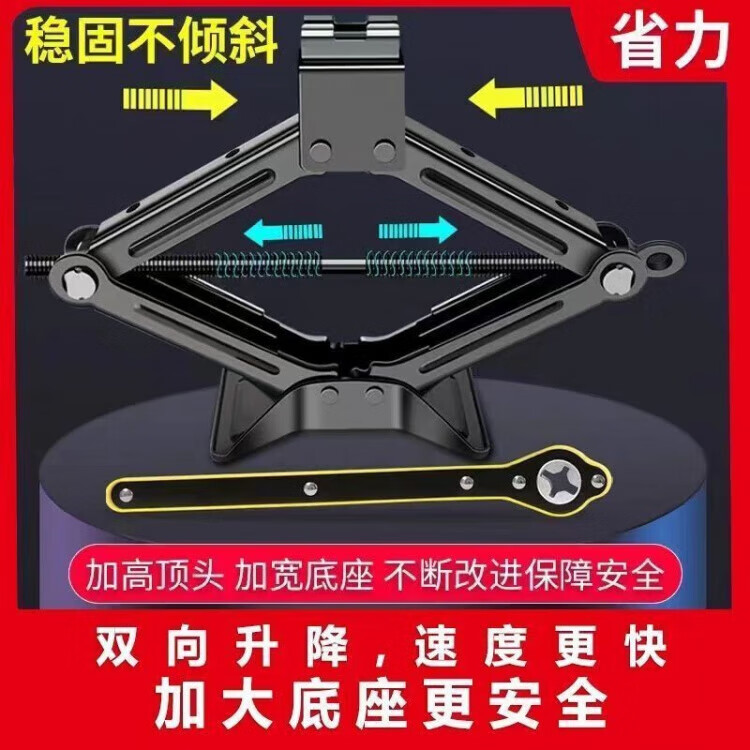 稳固不倾斜

省力

加高顶头 加宽底座 不断改进保障安全

双向升降，速度更快
加大底座更安全