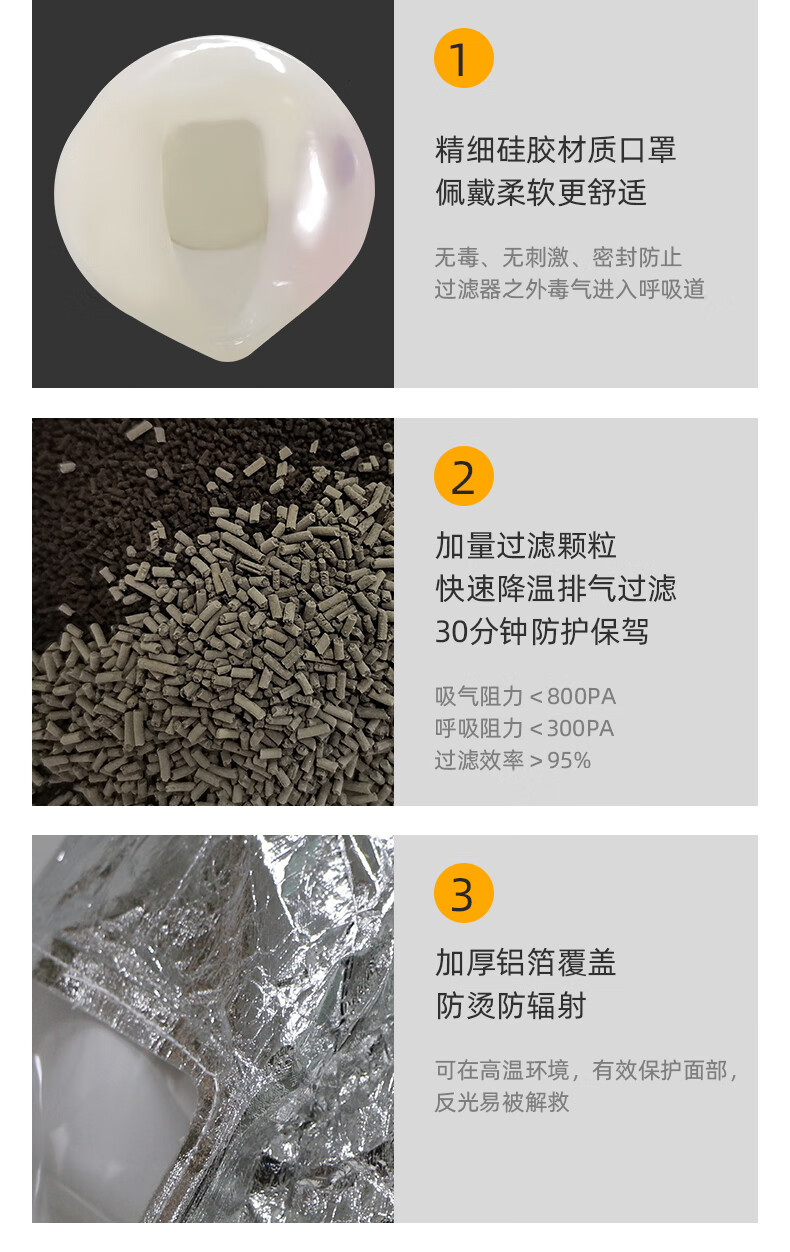 1

精细硅胶材质口罩
佩戴柔软更舒适

无毒、无刺激、密封防止
过滤器之外毒气进入呼吸道

2

加量过滤颗粒
快速降温排气过滤
30分钟防护保驾

吸气阻力＜800PA
呼吸阻力＜300PA
过滤效率＞95%

3

加厚铝箔覆盖
防烫防辐射

可在高温环境，有效保护面部，
反光易被解救