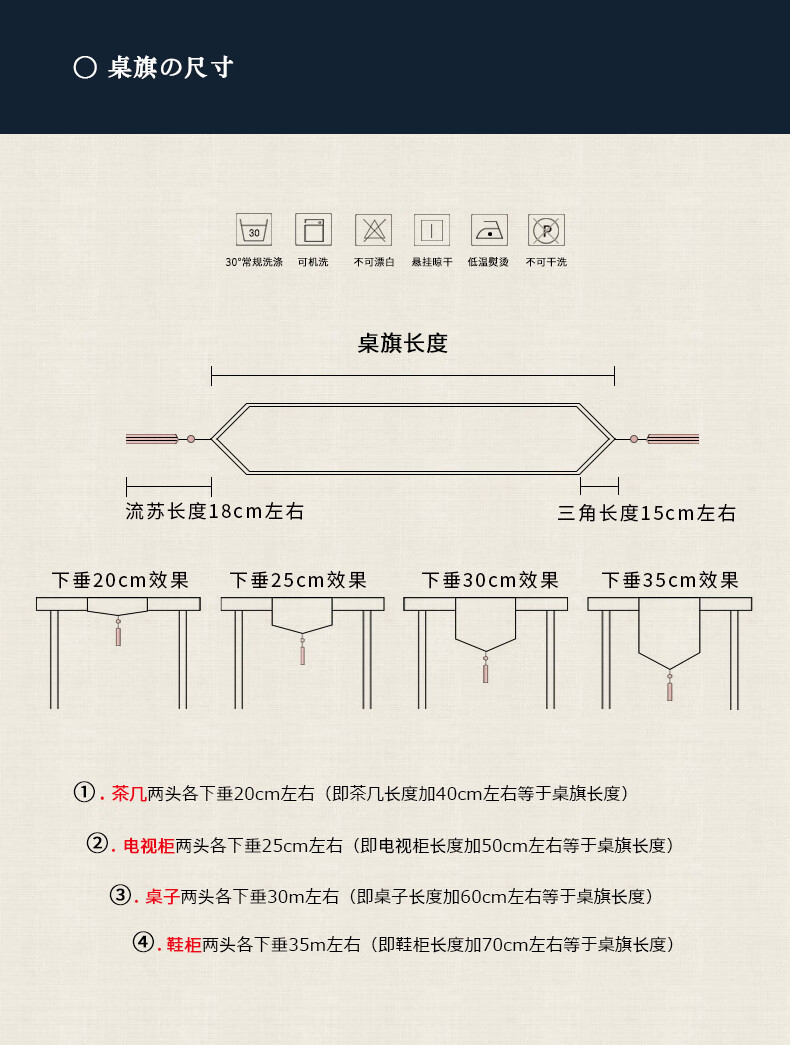 ○ 桌旗の尺寸

30

P

30°常规洗涤　可机洗　不可漂白　悬挂晾干　低温熨烫　不可干洗

桌旗长度

流苏长度18cm左右

三角长度15cm左右

下垂20cm效果　下垂25cm效果　下垂30cm效果　下垂35cm效果

①. 茶几两头各下垂20cm左右（即茶几长度加40cm左右等于桌旗长度）

②. 电视柜两头各下垂25cm左右（即电视柜长度加50cm左右等于桌旗长度）

③. 桌子两头各下垂30m左右（即桌子长度加60cm左右等于桌旗长度）

④. 鞋柜两头各下垂35m左右（即鞋柜长度加70cm左右等于桌旗长度）