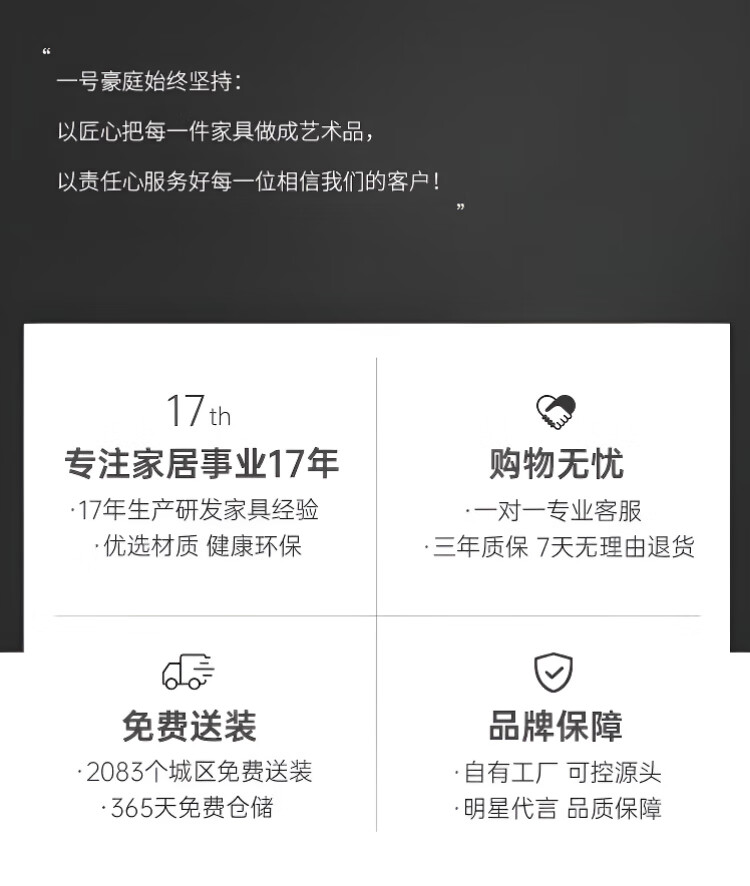 “
一号豪庭始终坚持：

以匠心把每一件家具做成艺术品，

以责任心服务好每一位相信我们的客户！
”

17th
专注家居事业17年
·17年生产研发家具经验
·优选材质 健康环保

购物无忧
·一对一专业客服
·三年质保 7天无理由退货

免费送装
·2083个城区免费送装
·365天免费仓储

品牌保障
·自有工厂 可控源头
·明星代言 品质保障