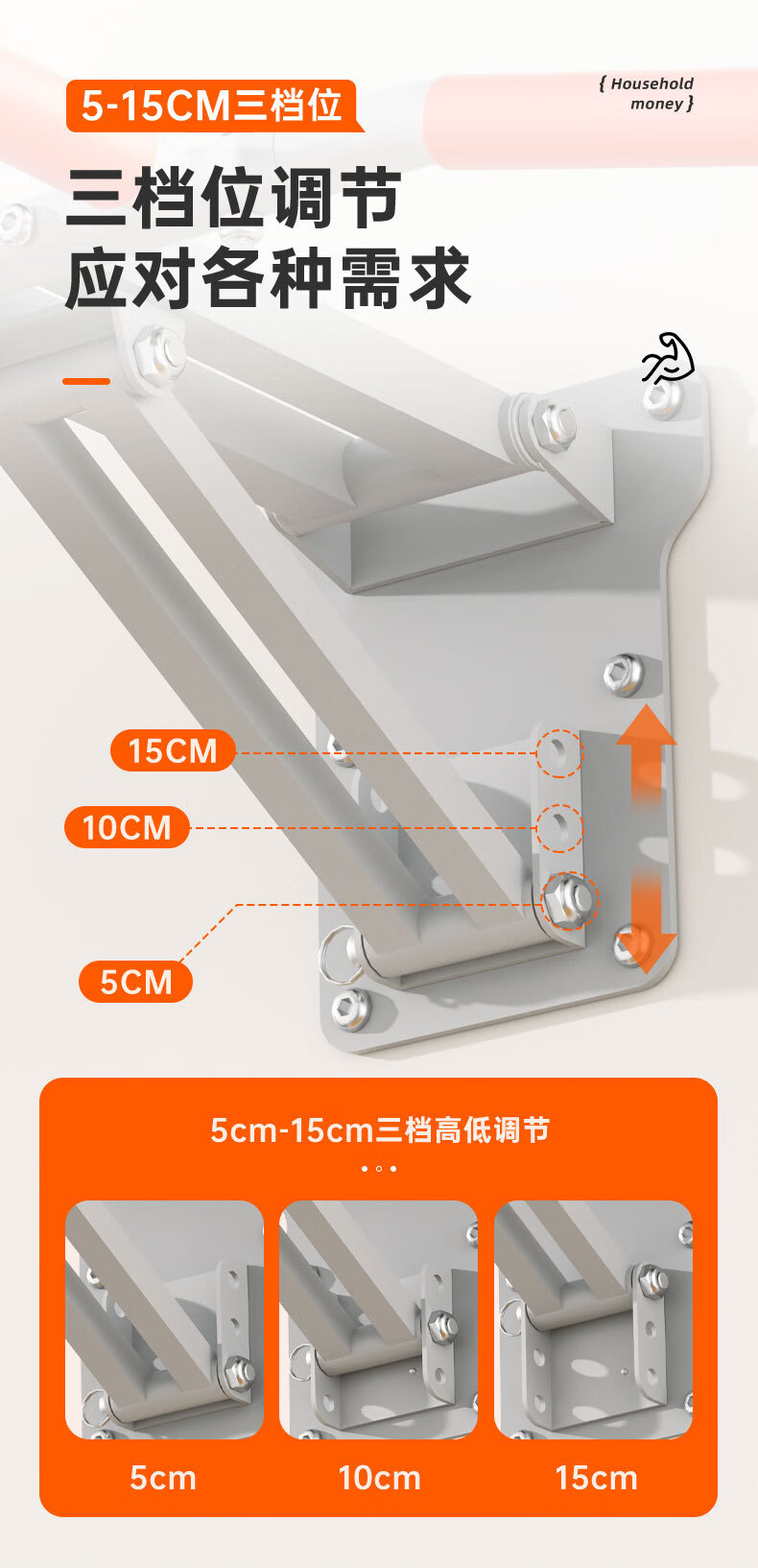 5-15CM三档位

{ Household money }

三档位调节
应对各种需求

15CM

10CM

5CM

5cm-15cm三档高低调节

5cm

10cm

15cm