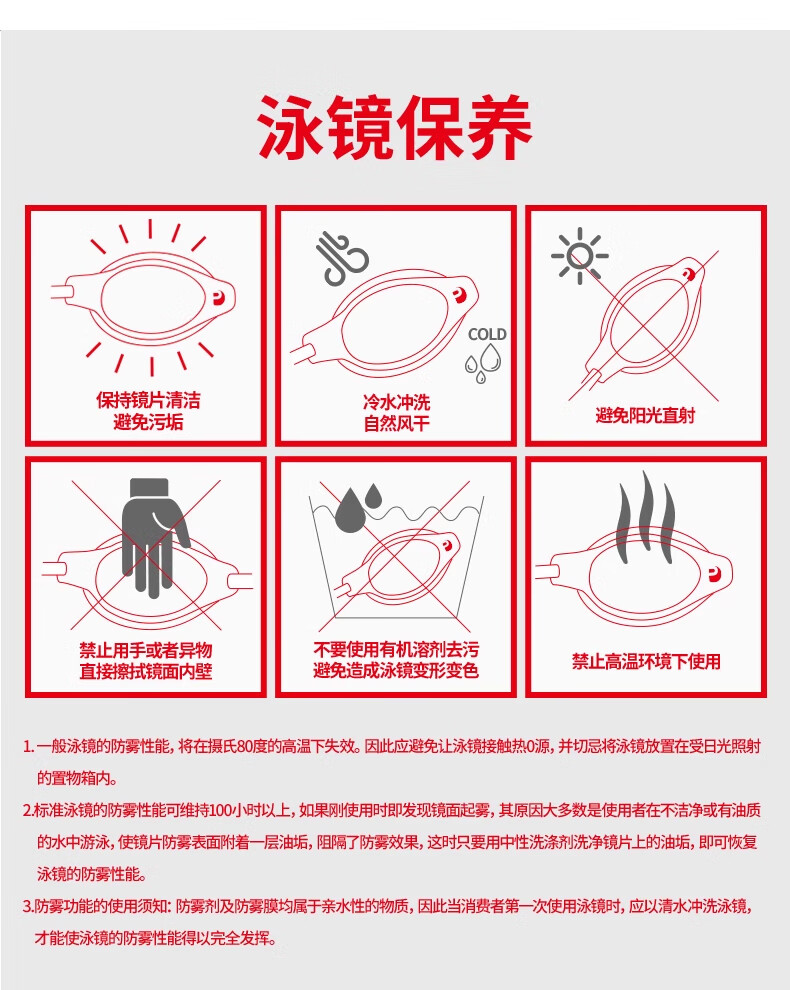 泳镜保养

保持镜片清洁
避免污垢

COLD

冷水冲洗
自然风干

避免阳光直射

禁止用手或者异物
直接擦拭镜面内壁

不要使用有机溶剂去污
避免造成泳镜变形变色

禁止高温环境下使用

1. 一般泳镜的防雾性能，将在摄氏80度的高温下失效。因此应避免让泳镜接触热0源，并切忌将泳镜放置在受日光照射的置物箱内。

2.标准泳镜的防雾性能可维持100小时以上，如果刚使用时即发现镜面起雾，其原因大多数是使用者在不洁净或有油质的水中游泳，使镜片防雾表面附着一层油垢，阻隔了防雾效果，这时只要用中性洗涤剂洗净镜片上的油垢，即可恢复泳镜的防雾性能。

3.防雾功能的使用须知：防雾剂及防雾膜均属于亲水性的物质，因此当消费者第一次使用泳镜时，应以清水冲洗泳镜，才能使泳镜的防雾性能得以完全发挥。