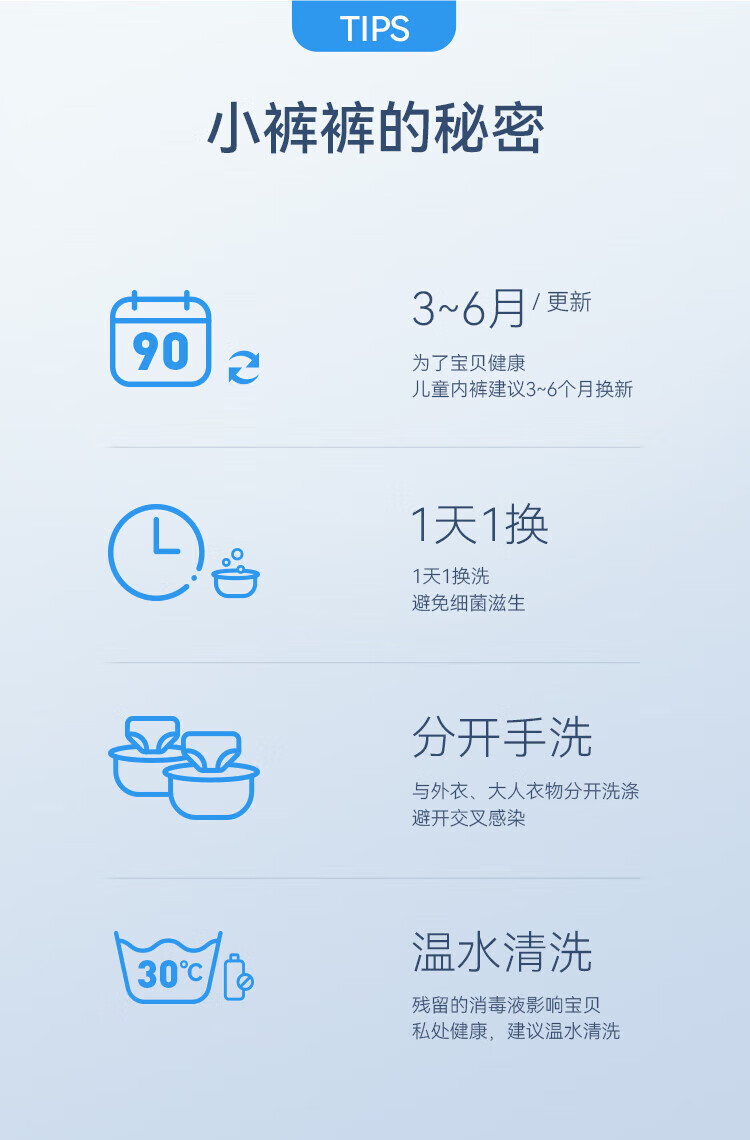 TIPS

小裤裤的秘密

90

3~6月/更新

为了宝贝健康
儿童内裤建议3~6个月换新

1天1换

1天1换洗
避免细菌滋生

分开手洗

与外衣、大人衣物分开洗涤
避开交叉感染

30℃

温水清洗

残留的消毒液影响宝贝
私处健康，建议温水清洗