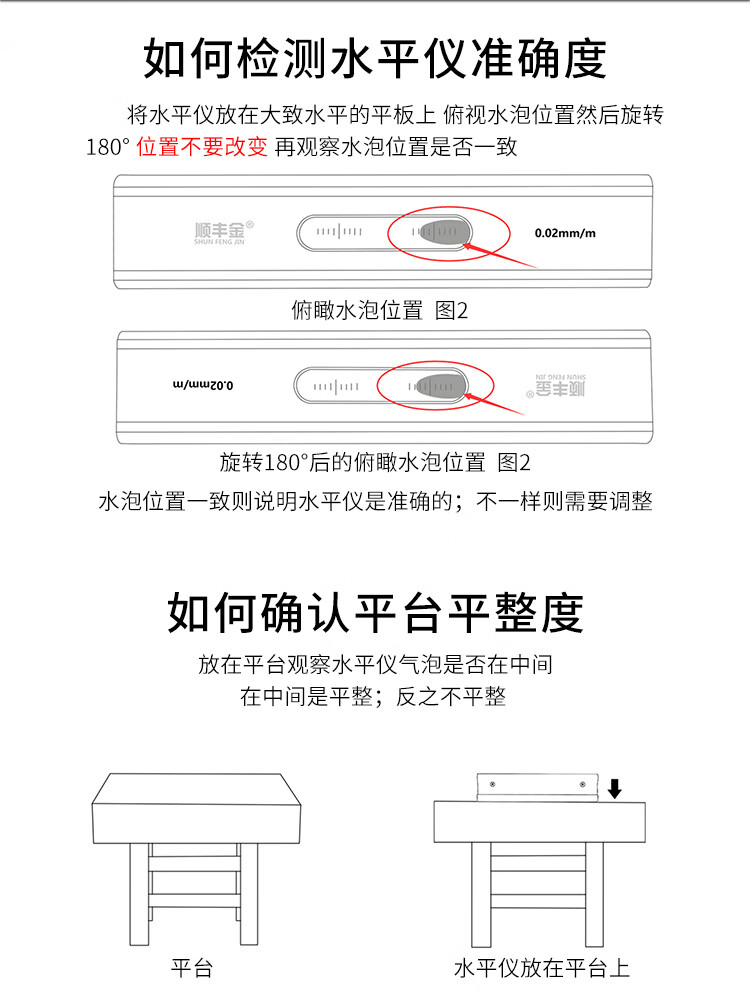 如何检测水平仪准确度

将水平仪放在大致水平的平板上 俯视水泡位置然后旋转180° 位置不要改变 再观察水泡位置是否一致

顺丰金®
SHUN FENG JIN

0.02mm/m

俯瞰水泡位置 图2

0.02mm/m

顺丰金®
SHUN FENG JIN

旋转180°后的俯瞰水泡位置 图2

水泡位置一致则说明水平仪是准确的；不一样则需要调整

如何确认平台平整度

放在平台观察水平仪气泡是否在中间
在中间是平整；反之不平整

平台

水平仪放在平台上