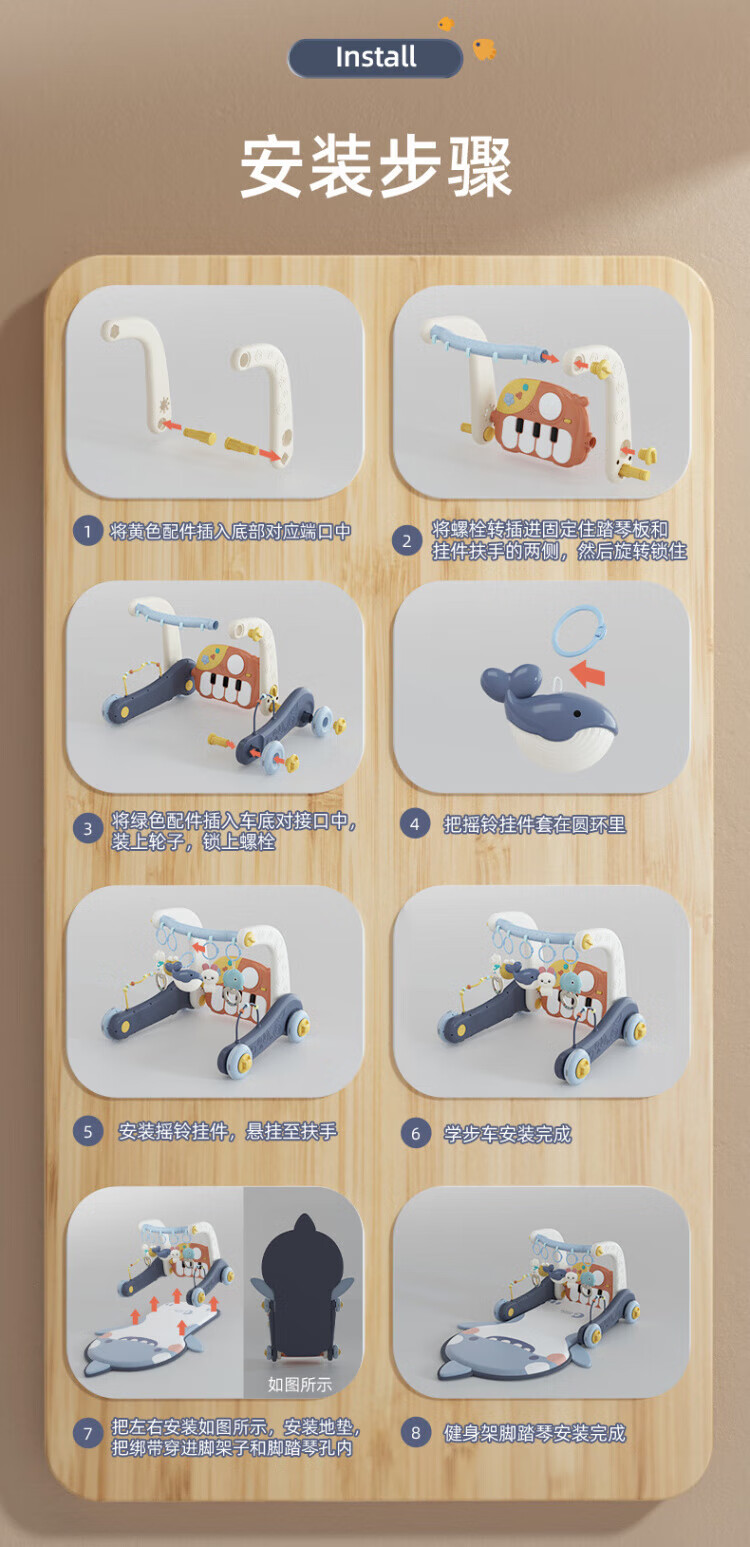 Install

安装步骤

1 将黄色配件插入底部对应端口中

2 将螺栓转插进固定住踏琴板和挂件扶手的两侧，然后旋转锁住

3 将绿色配件插入车底对接口中，装上轮子，锁上螺栓

4 把摇铃挂件套在圆环里

5 安装摇铃挂件，悬挂至扶手

6 学步车安装完成

如图所示

7 把左右安装如图所示，安装地垫，把绑带穿进脚架子和脚踏琴孔内

8 健身架脚踏琴安装完成