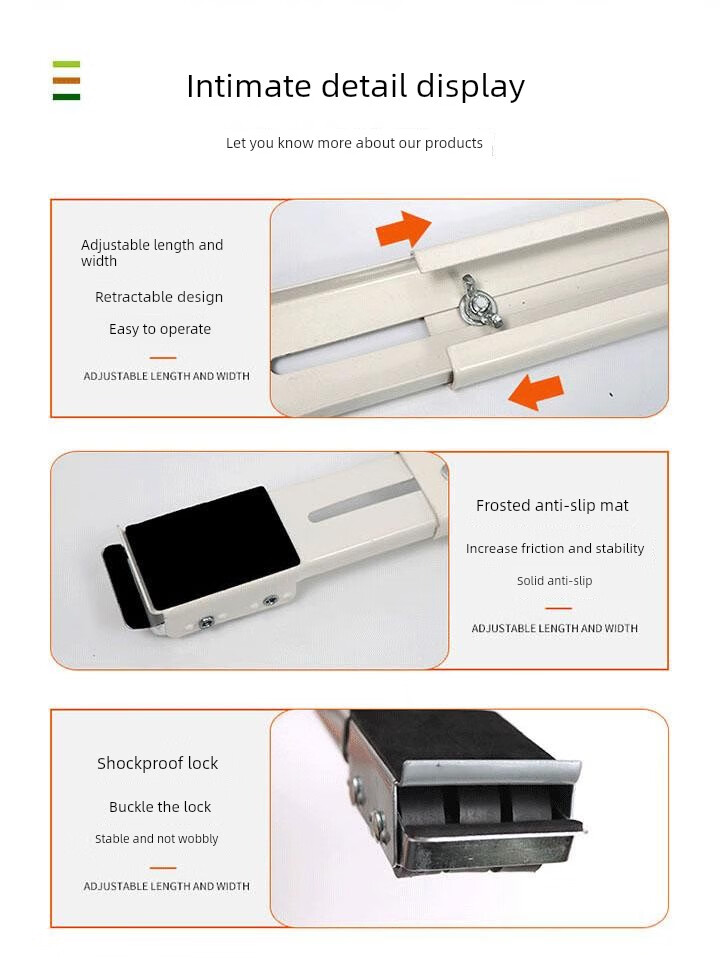 Intimate detail display

Let you know more about our products

Adjustable length and width

Retractable design

Easy to operate

ADJUSTABLE LENGTH AND WIDTH

Frosted anti-slip mat

Increase friction and stability

Solid anti-slip

ADJUSTABLE LENGTH AND WIDTH

Shockproof lock

Buckle the lock

Stable and not wobbly

ADJUSTABLE LENGTH AND WIDTH