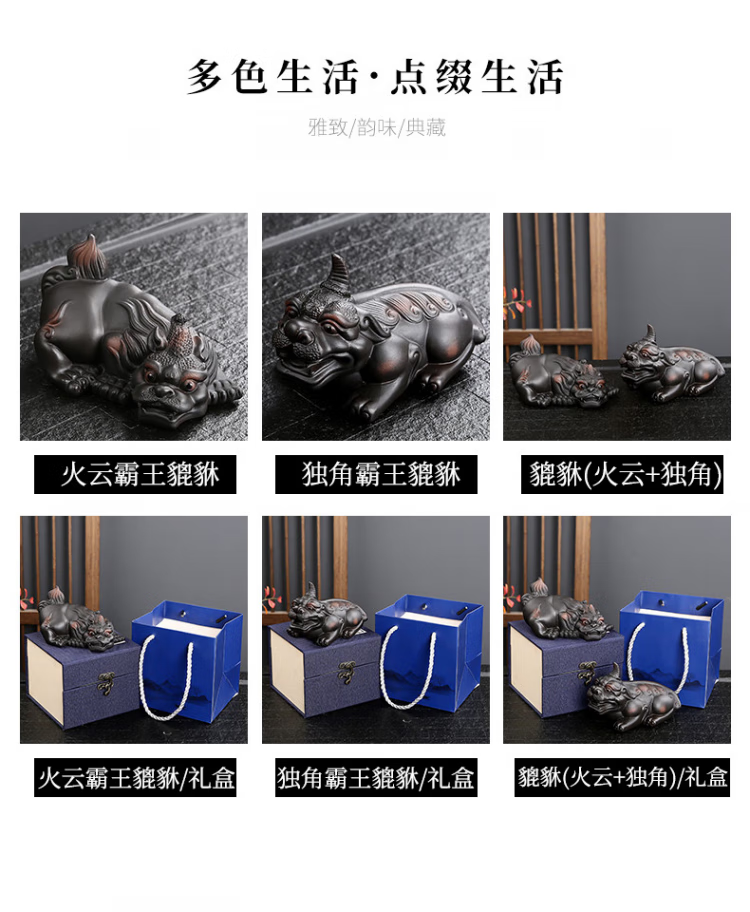 多色生活·点缀生活

雅致/韵味/典藏

火云霸王貔貅

独角霸王貔貅

貔貅(火云+独角)

火云霸王貔貅/礼盒

独角霸王貔貅/礼盒

貔貅(火云+独角)/礼盒