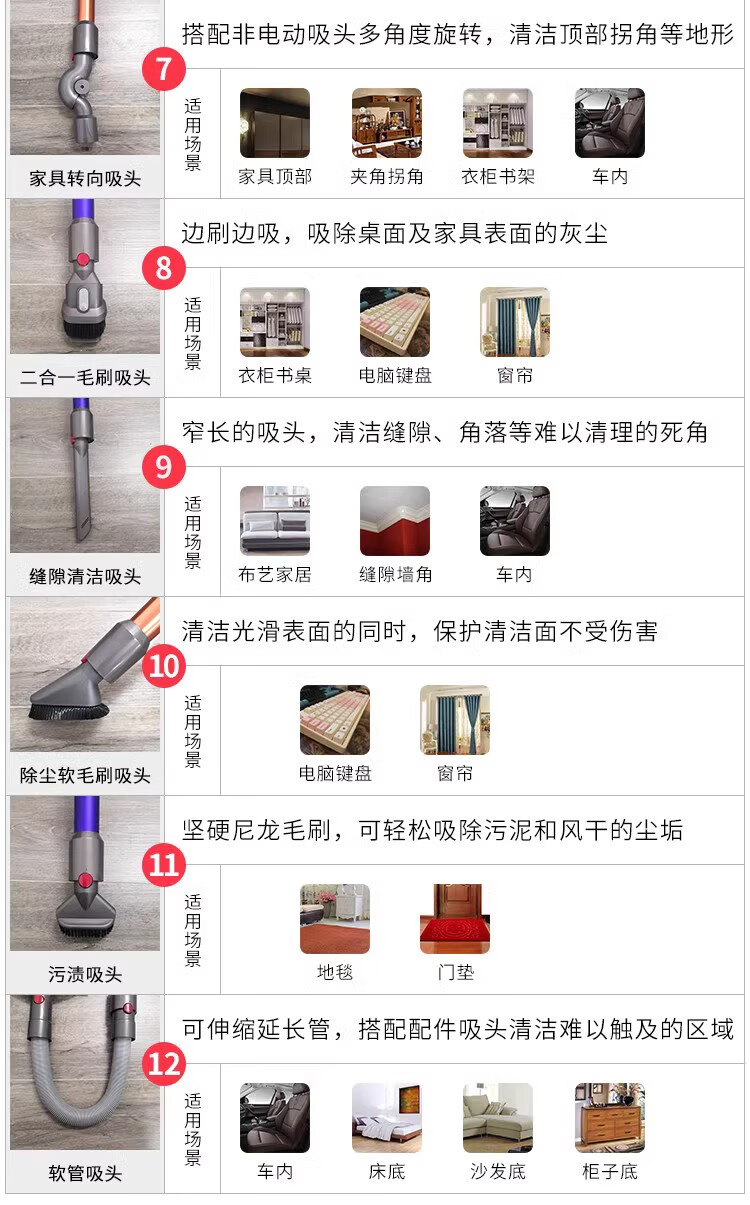 家具转向吸头
7
搭配非电动吸头多角度旋转，清洁顶部拐角等地形
适用场景
家具顶部
夹角拐角
衣柜书架
车内

二合一毛刷吸头
8
边刷边吸，吸除桌面及家具表面的灰尘
适用场景
衣柜书桌
电脑键盘
窗帘

缝隙清洁吸头
9
窄长的吸头，清洁缝隙、角落等难以清理的死角
适用场景
布艺家居
缝隙墙角
车内

除尘软毛刷吸头
10
清洁光滑表面的同时，保护清洁面不受伤害
适用场景
电脑键盘
窗帘

污渍吸头
11
坚硬尼龙毛刷，可轻松吸除污泥和风干的尘垢
适用场景
地毯
门垫

软管吸头
12
可伸缩延长管，搭配配件吸头清洁难以触及的区域
适用场景
车内
床底
沙发底
柜子底