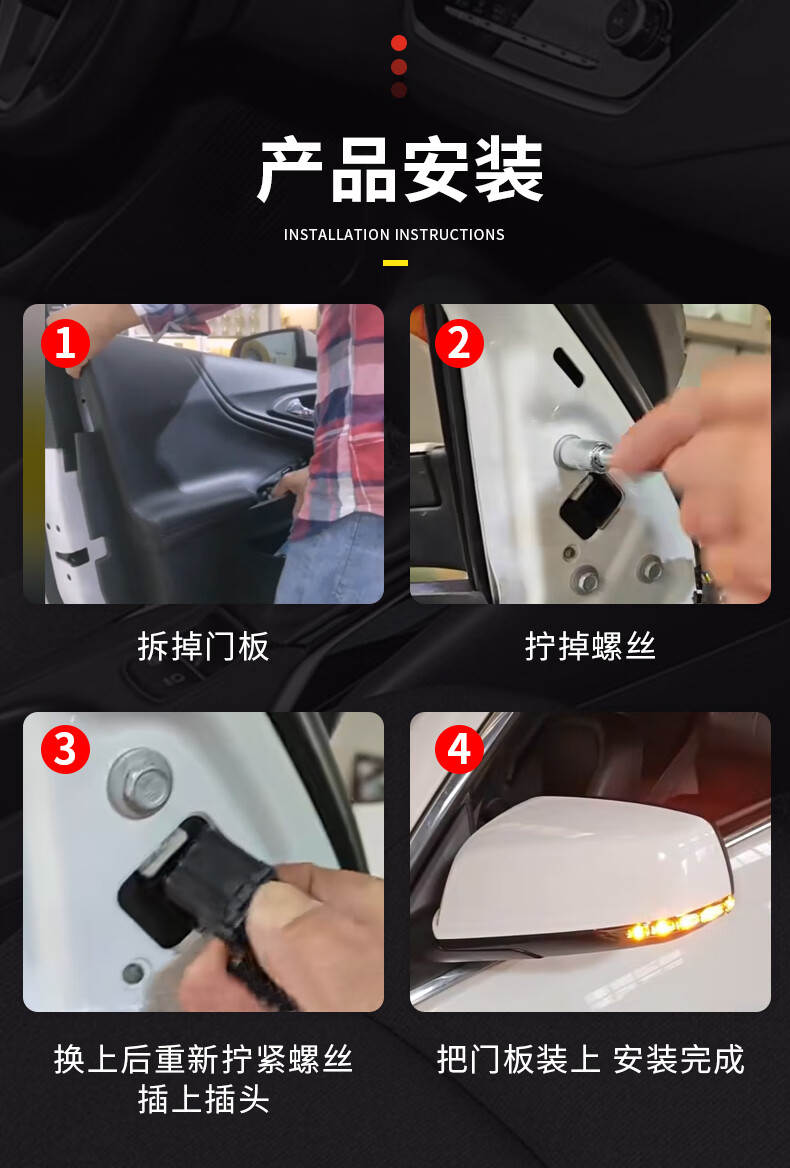 产品安装
INSTALLATION INSTRUCTIONS

1
拆掉门板

2
拧掉螺丝

3
换上后重新拧紧螺丝
插上插头

4
把门板装上 安装完成