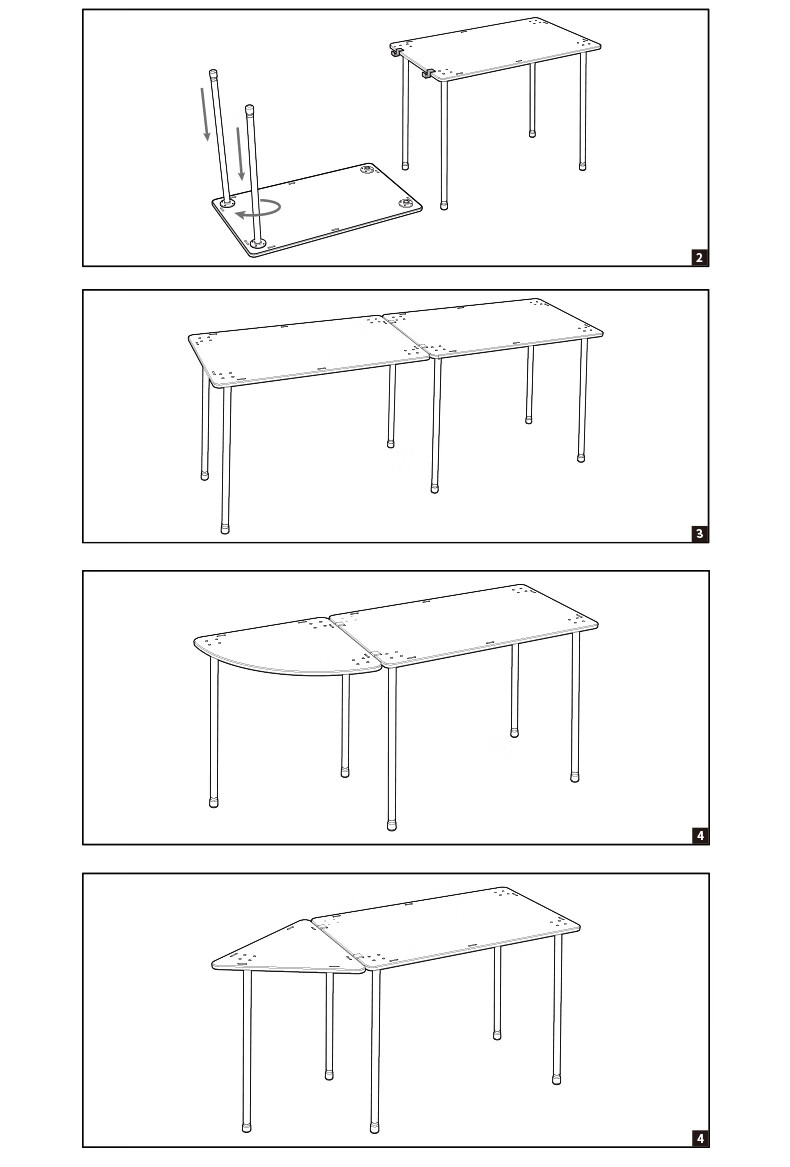 2

3

4

4