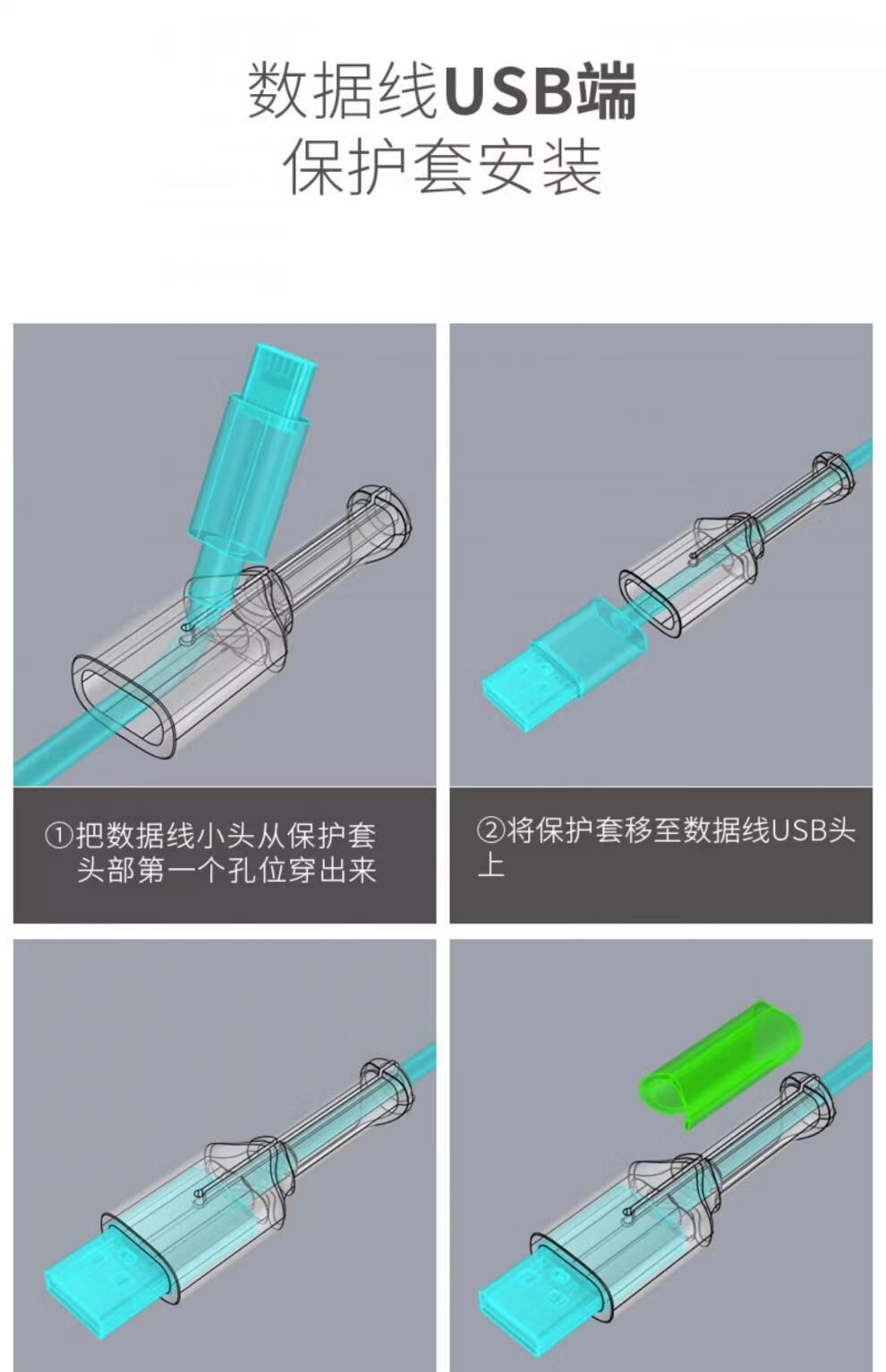 数据线USB端
保护套安装

①把数据线小头从保护套头部第一个孔位穿出来

②将保护套移至数据线USB头上