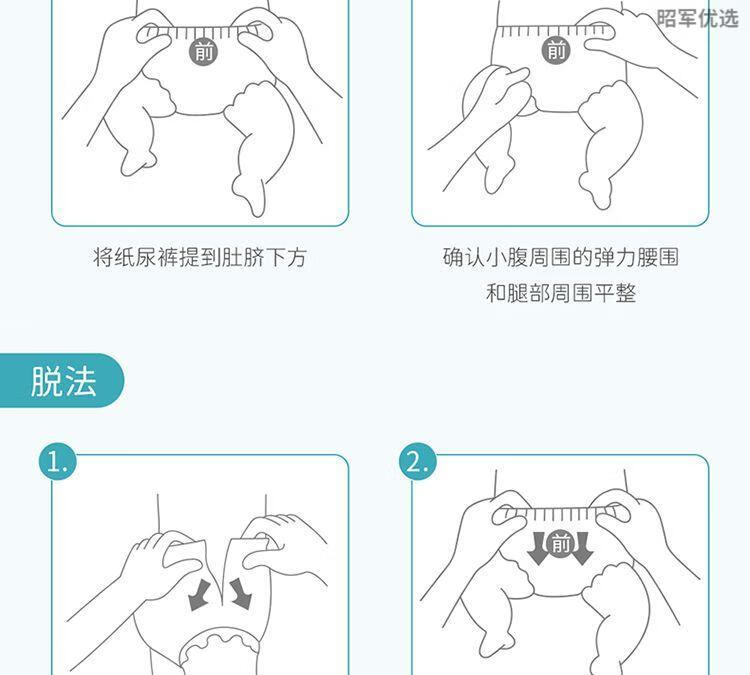 昭军优选

前

前

将纸尿裤提到肚脐下方

确认小腹周围的弹力腰围和腿部周围平整

脱法

1.

2.

前