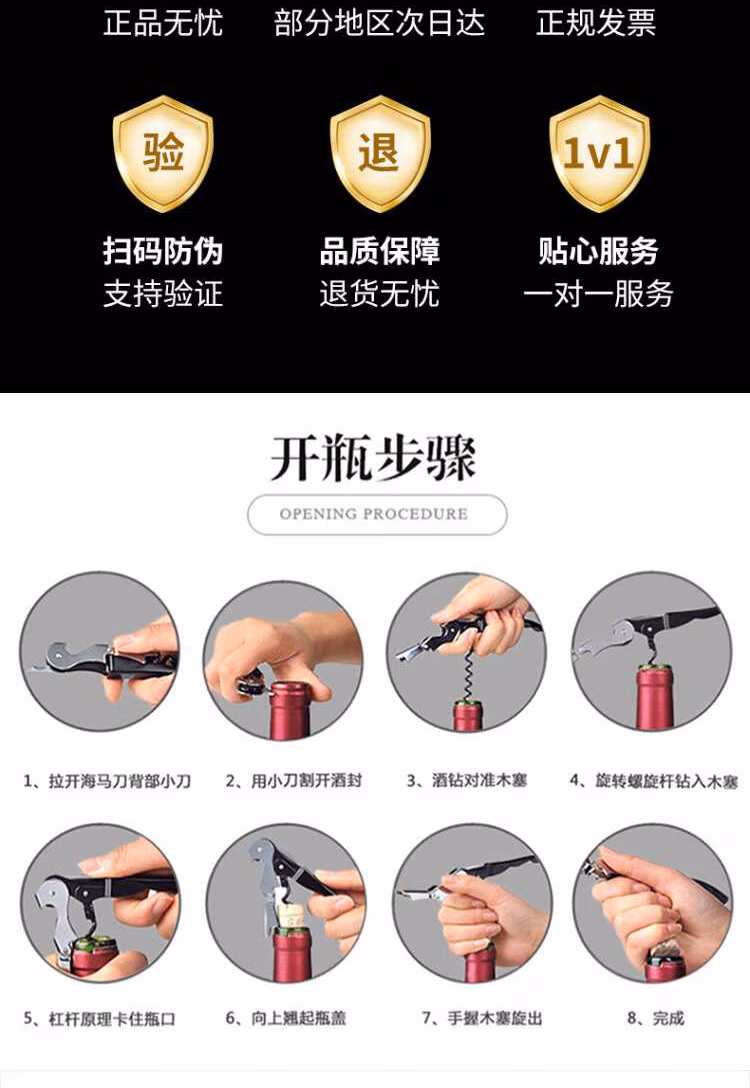 正品无忧　部分地区次日达　正规发票

验
扫码防伪
支持验证

退
品质保障
退货无忧

1v1
贴心服务
一对一服务

开瓶步骤

OPENING PROCEDURE

1、拉开海马刀背部小刀

2、用小刀割开酒封

3、酒钻对准木塞

4、旋转螺旋杆钻入木塞

5、杠杆原理卡住瓶口

6、向上翘起瓶盖

7、手握木塞旋出

8、完成