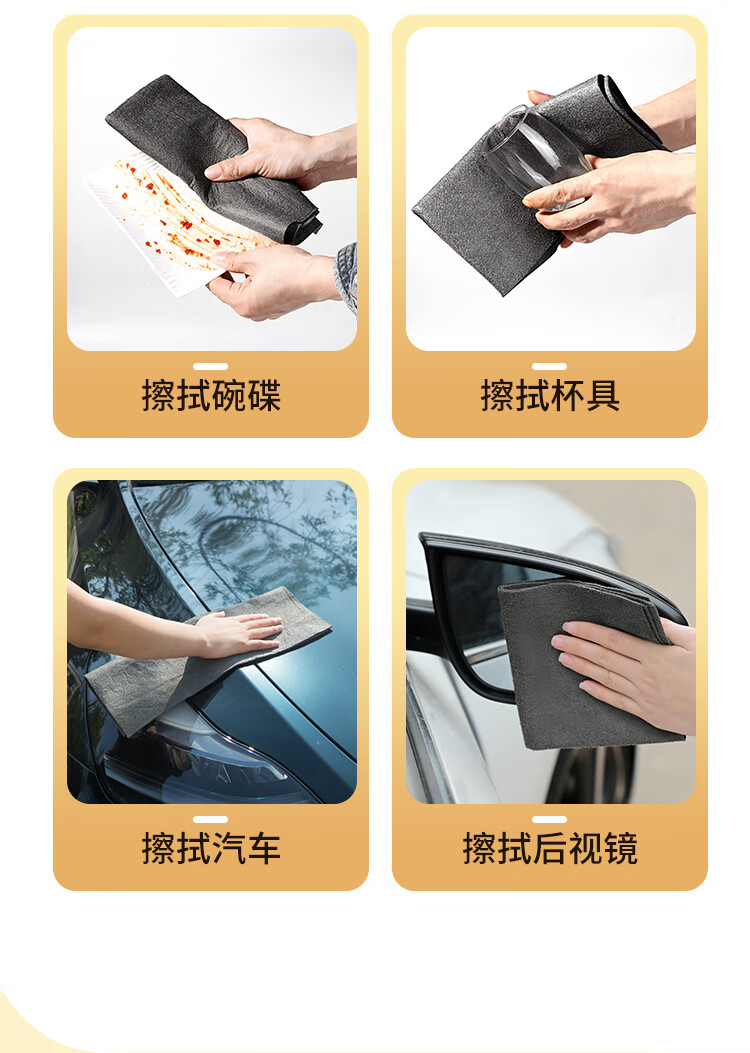 擦拭碗碟

擦拭杯具

擦拭汽车

擦拭后视镜