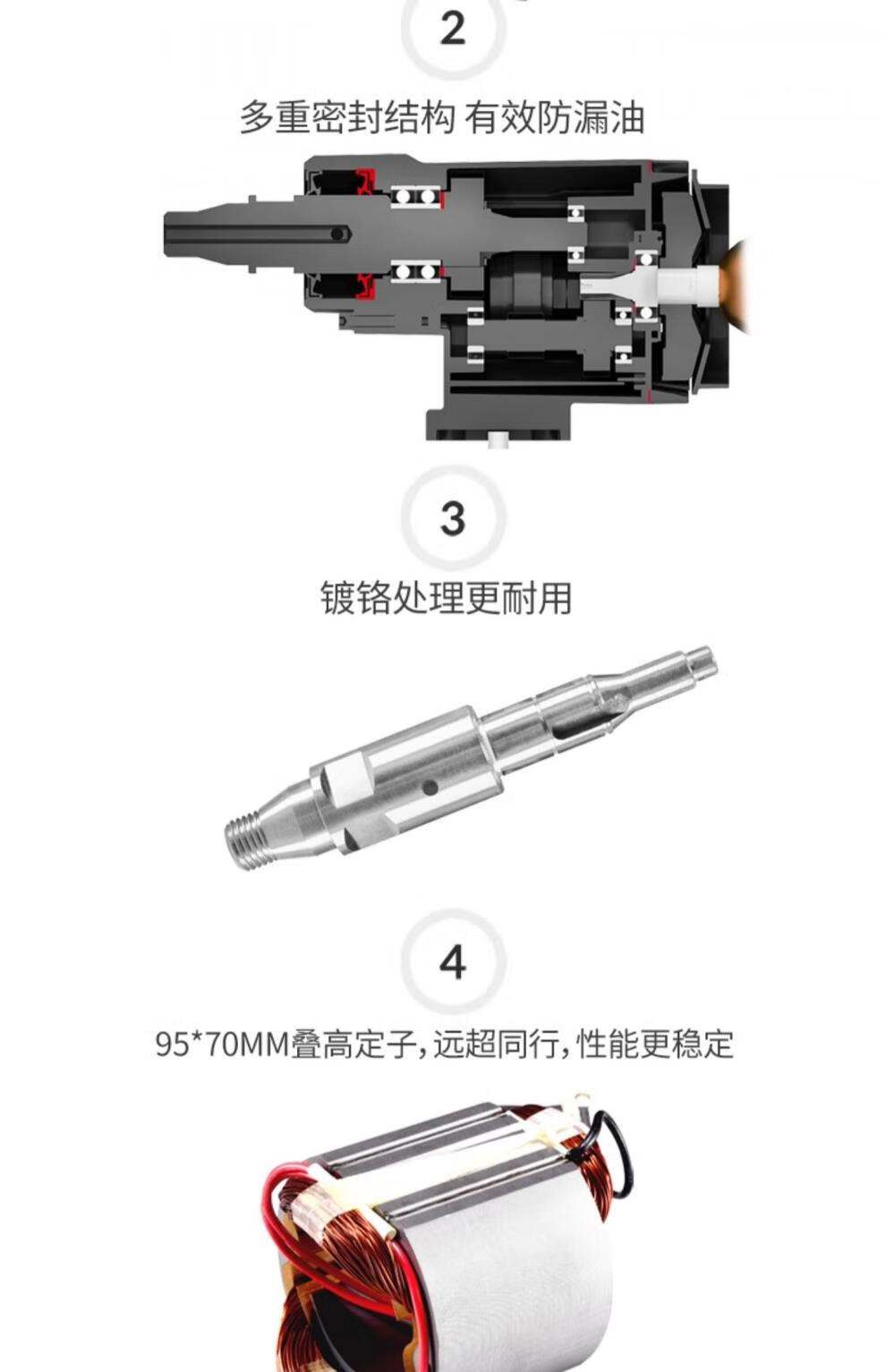 2

多重密封结构 有效防漏油

3

镀铬处理更耐用

4

95*70MM叠高定子，远超同行，性能更稳定