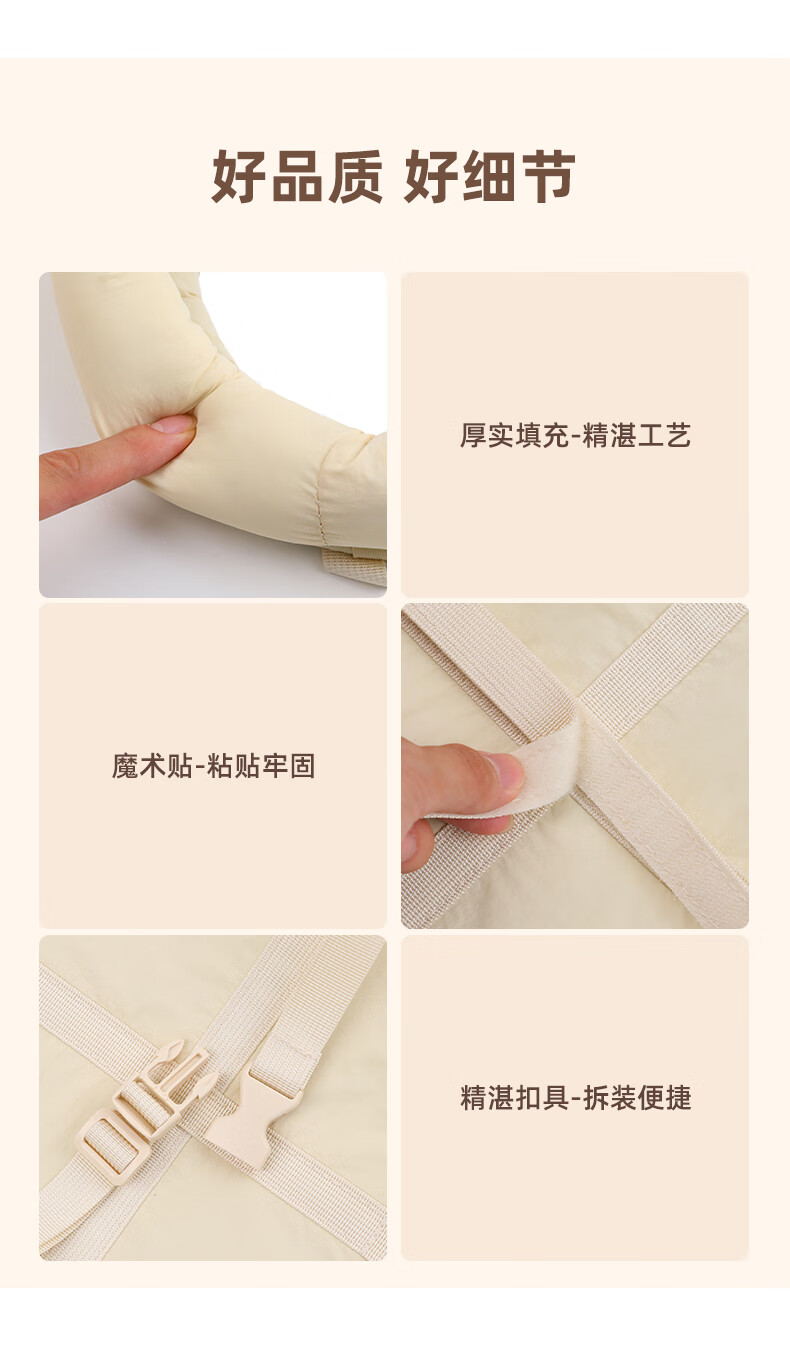 好品质 好细节

厚实填充-精湛工艺

魔术贴-粘贴牢固

精湛扣具-拆装便捷