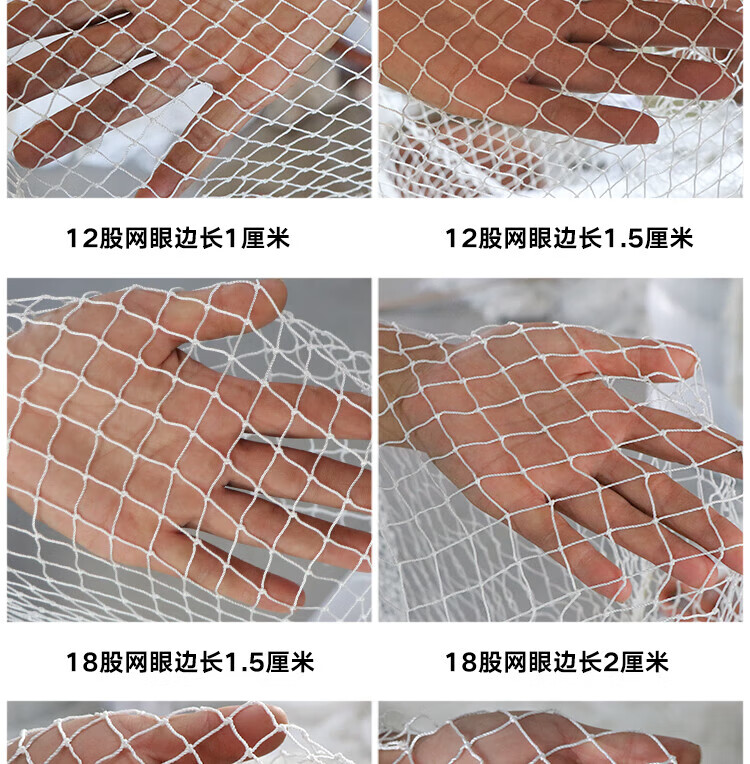 12股网眼边长1厘米

12股网眼边长1.5厘米

18股网眼边长1.5厘米

18股网眼边长2厘米