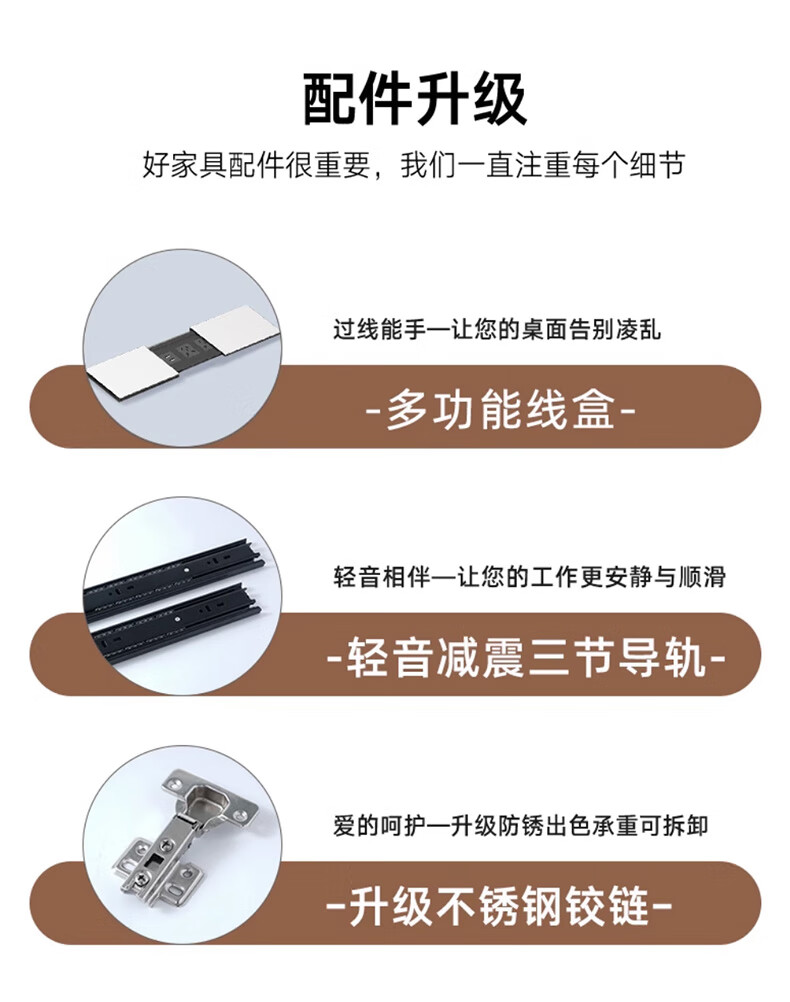 配件升级

好家具配件很重要，我们一直注重每个细节

过线能手—让您的桌面告别凌乱

-多功能线盒-

轻音相伴—让您的工作更安静与顺滑

-轻音减震三节导轨-

爱的呵护—升级防锈出色承重可拆卸

-升级不锈钢铰链-