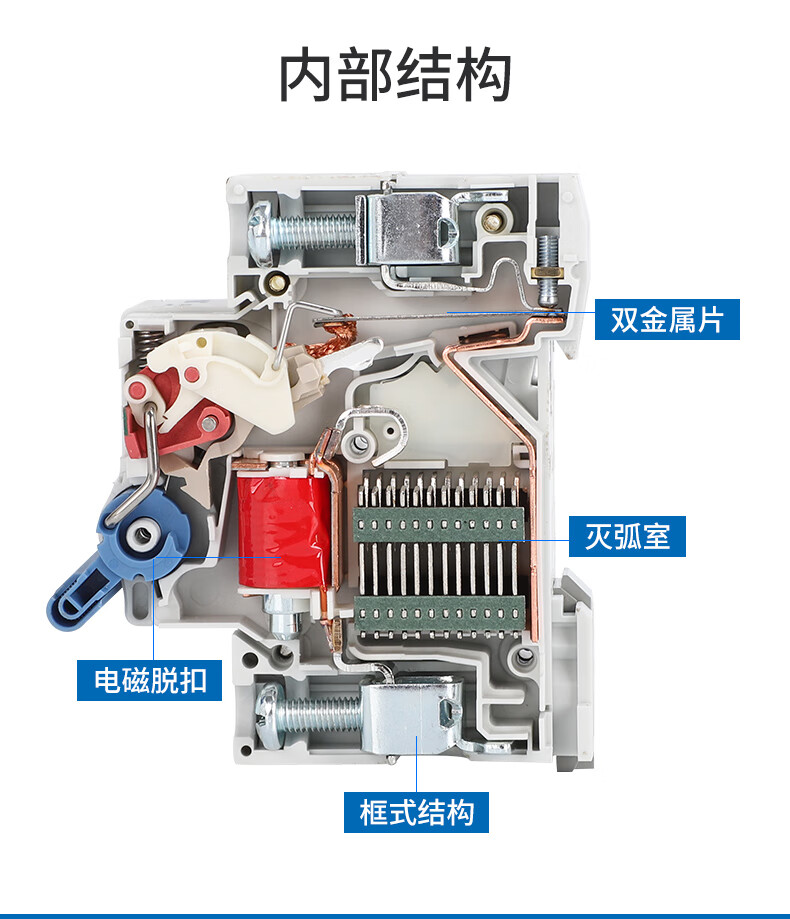 内部结构

双金属片

灭弧室

电磁脱扣

框式结构