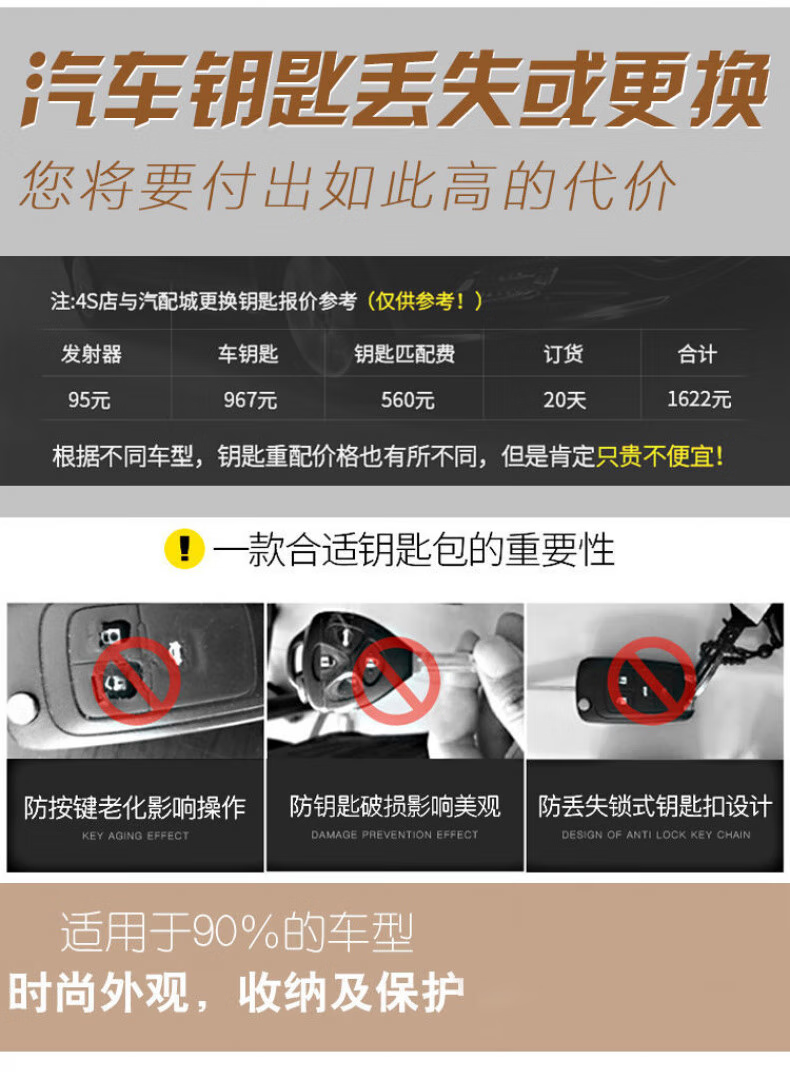 汽车钥匙丢失或更换
您将要付出如此高的代价

注:4S店与汽配城更换钥匙报价参考（仅供参考！）

| 发射器 | 车钥匙 | 钥匙匹配费 | 订货 | 合计 |
|---|---|---|---|---|
| 95元 | 967元 | 560元 | 20天 | 1622元 |

根据不同车型，钥匙重配价格也有所不同，但是肯定只贵不便宜!

! 一款合适钥匙包的重要性

防按键老化影响操作
KEY AGING EFFECT

防钥匙破损影响美观
DAMAGE PREVENTION EFFECT

防丢失锁式钥匙扣设计
DESIGN OF ANTI LOCK KEY CHAIN

适用于90%的车型
时尚外观，收纳及保护