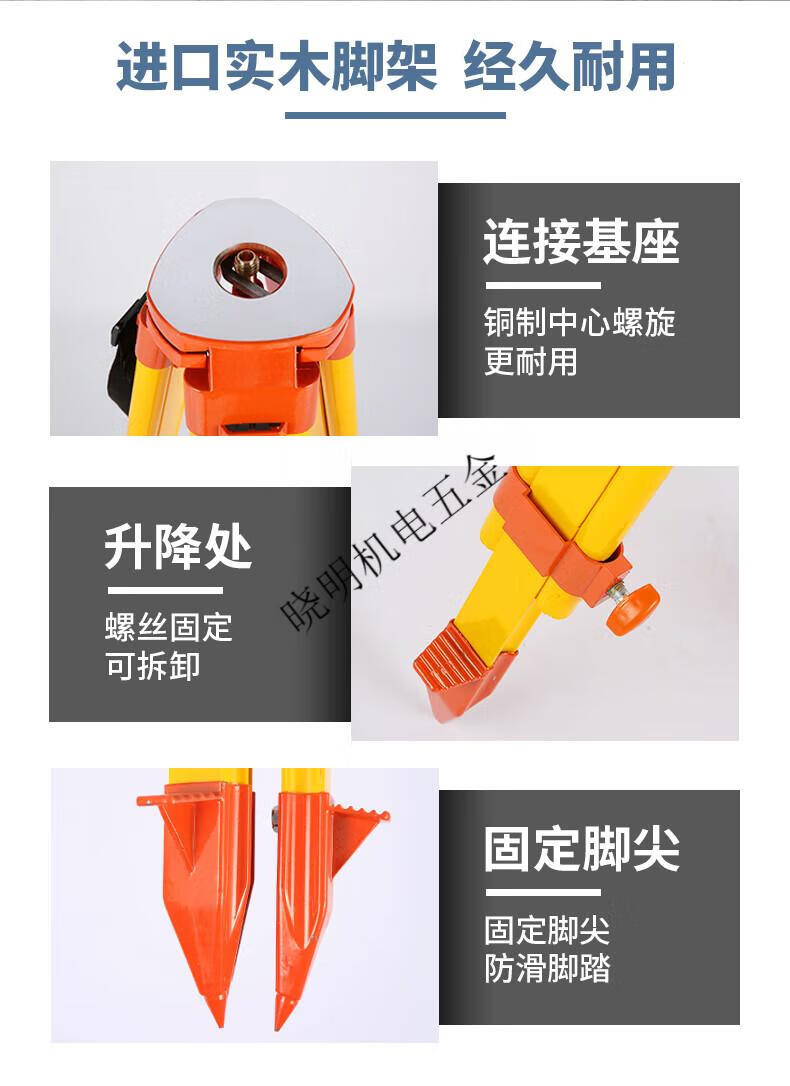 进口实木脚架 经久耐用

连接基座

铜制中心螺旋
更耐用

升降处

螺丝固定
可拆卸

晓明机电五金

固定脚尖

固定脚尖
防滑脚踏