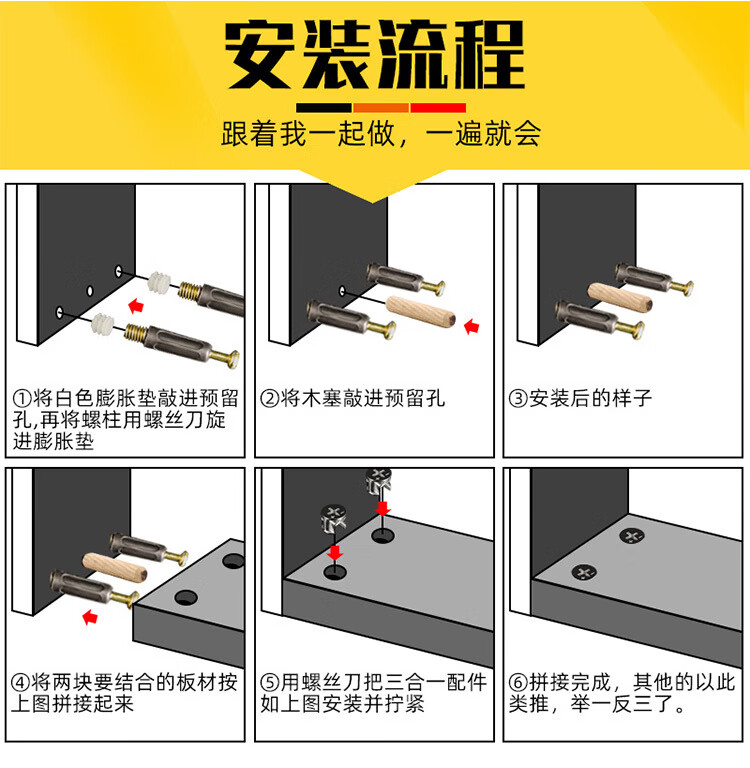 安装流程

跟着我一起做，一遍就会

①将白色膨胀垫敲进预留孔,再将螺柱用螺丝刀旋进膨胀垫

②将木塞敲进预留孔

③安装后的样子

④将两块要结合的板材按上图拼接起来

⑤用螺丝刀把三合一配件如上图安装并拧紧

⑥拼接完成，其他的以此类推，举一反三了。